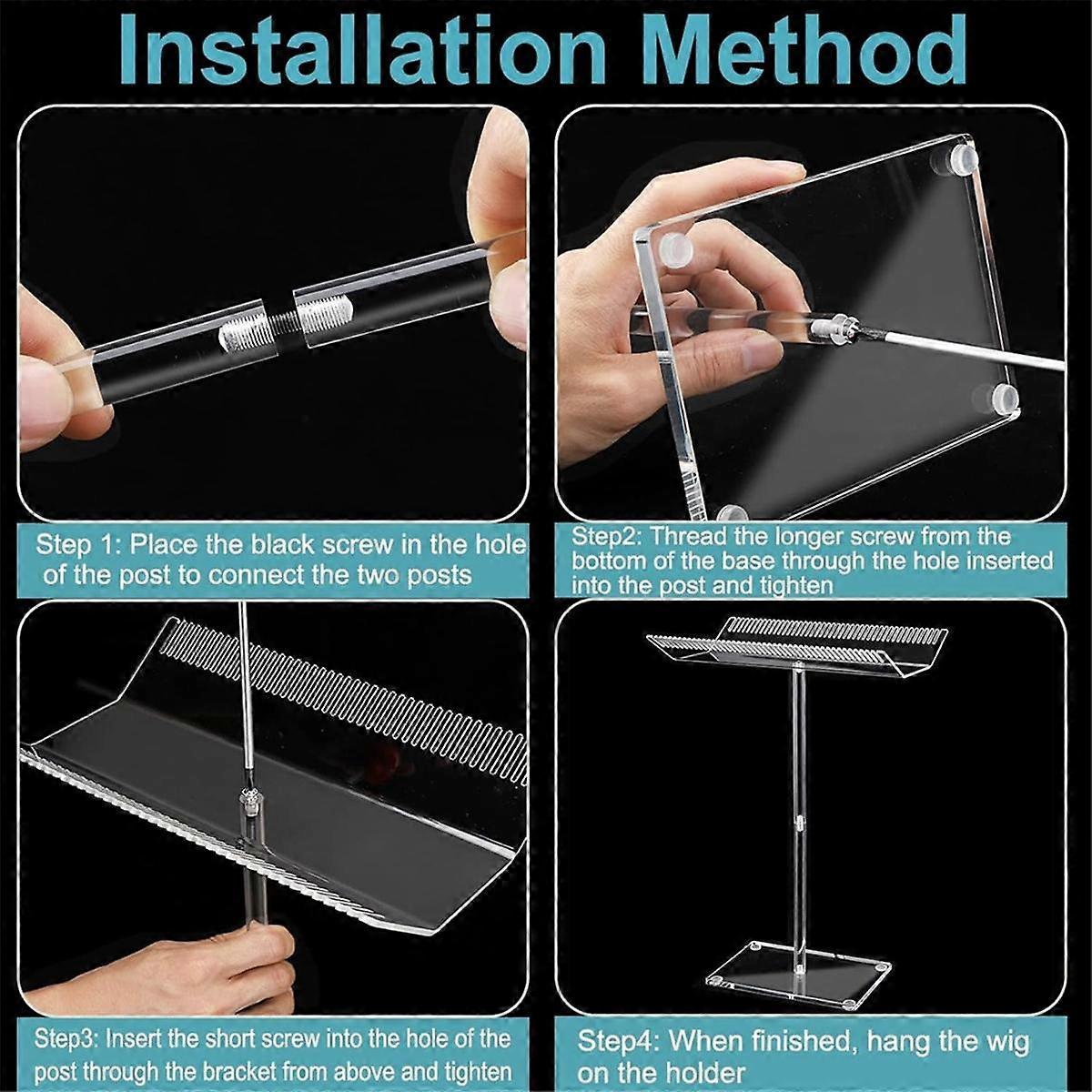 Installation Method

Step 1: Place the black screw in the hole of the post to connect the two posts

Step2: Thread the longer screw from the bottom of the base through the hole inserted into the post and tighten

Step3: Insert the short screw into the hole of the post through the bracket from above and tighten

Step4: When finished, hang the wig on the holder