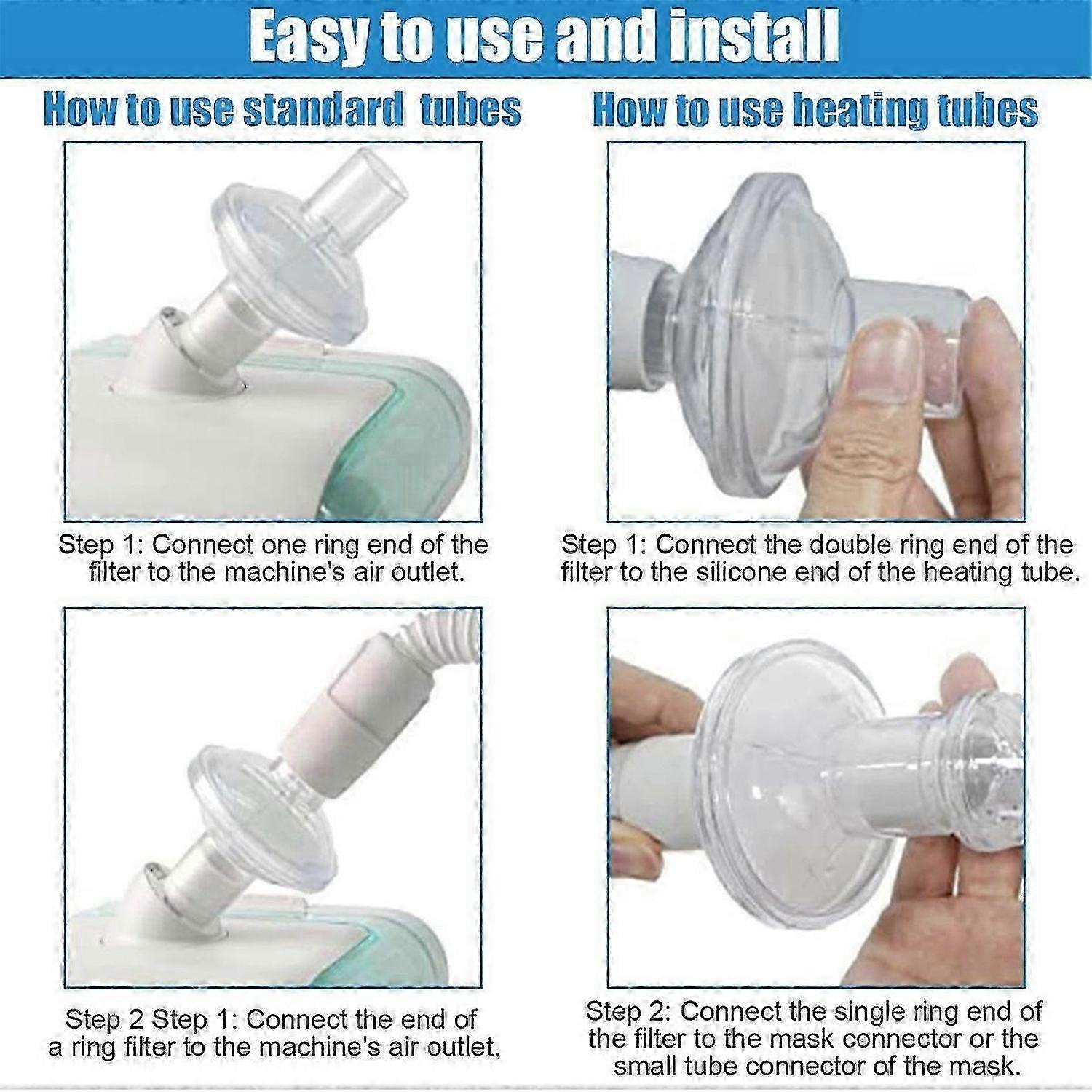 Easy to use and install

How to use standard tubes

Step 1: Connect one ring end of the filter to the machine's air outlet.

Step 2 Step 1: Connect the end of a ring filter to the machine's air outlet,

How to use heating tubes

Step 1: Connect the double ring end of the filter to the silicone end of the heating tube.

Step 2: Connect the single ring end of the filter to the mask connector or the small tube connector of the mask.