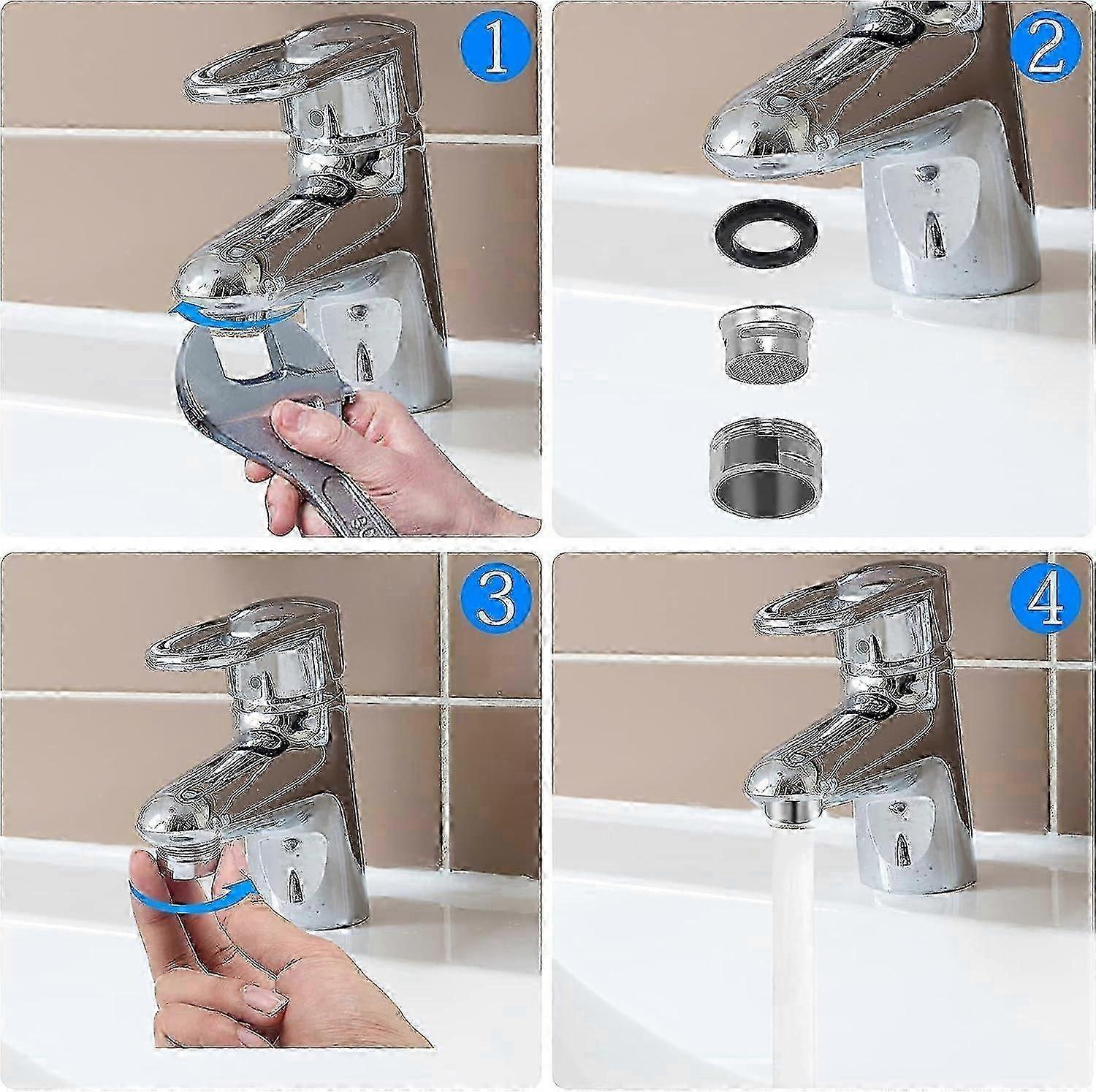 1

2

3

4