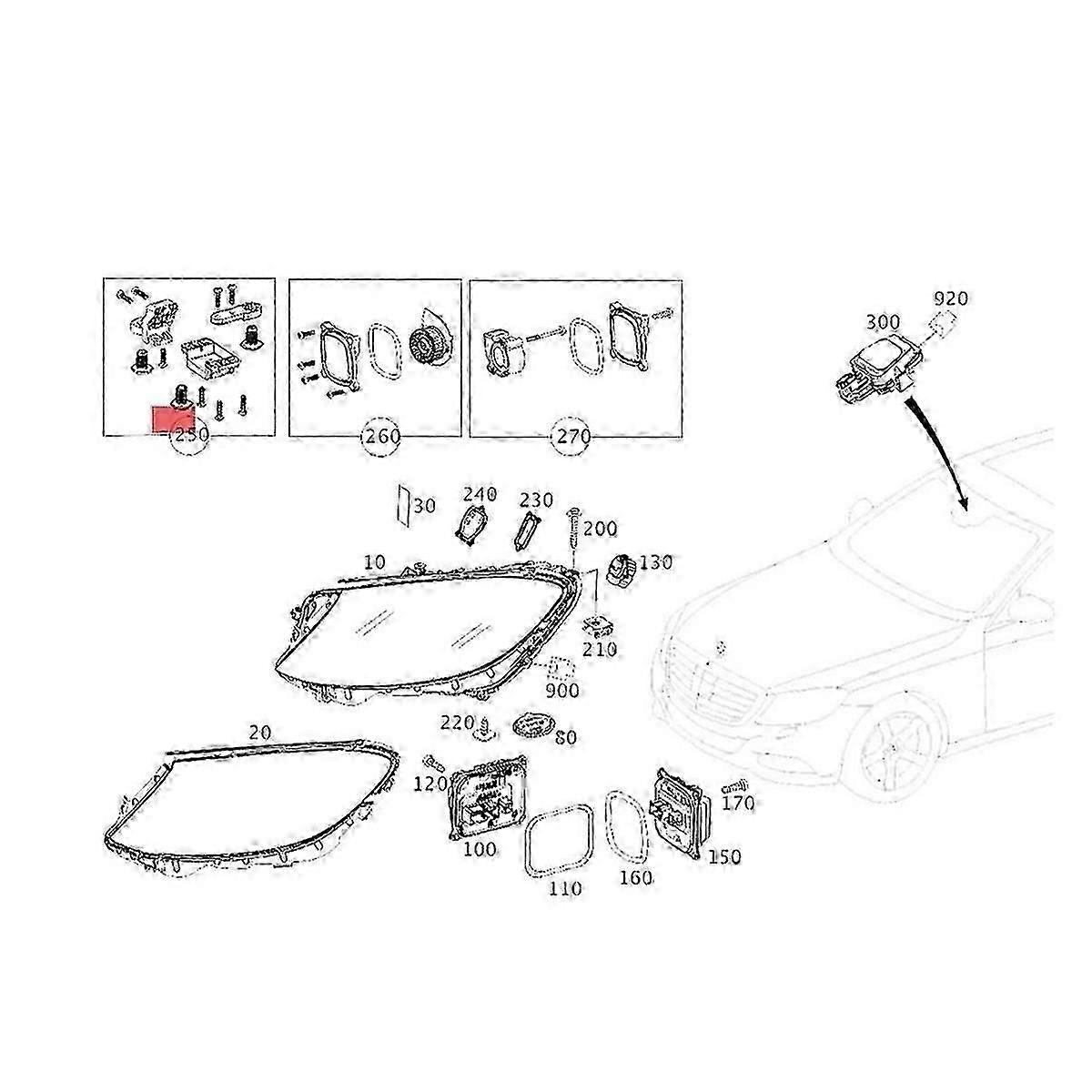 250
260
270
300
920
30
240
230
200
10
130
210
900
220
80
20
120
100
110
160
150
170