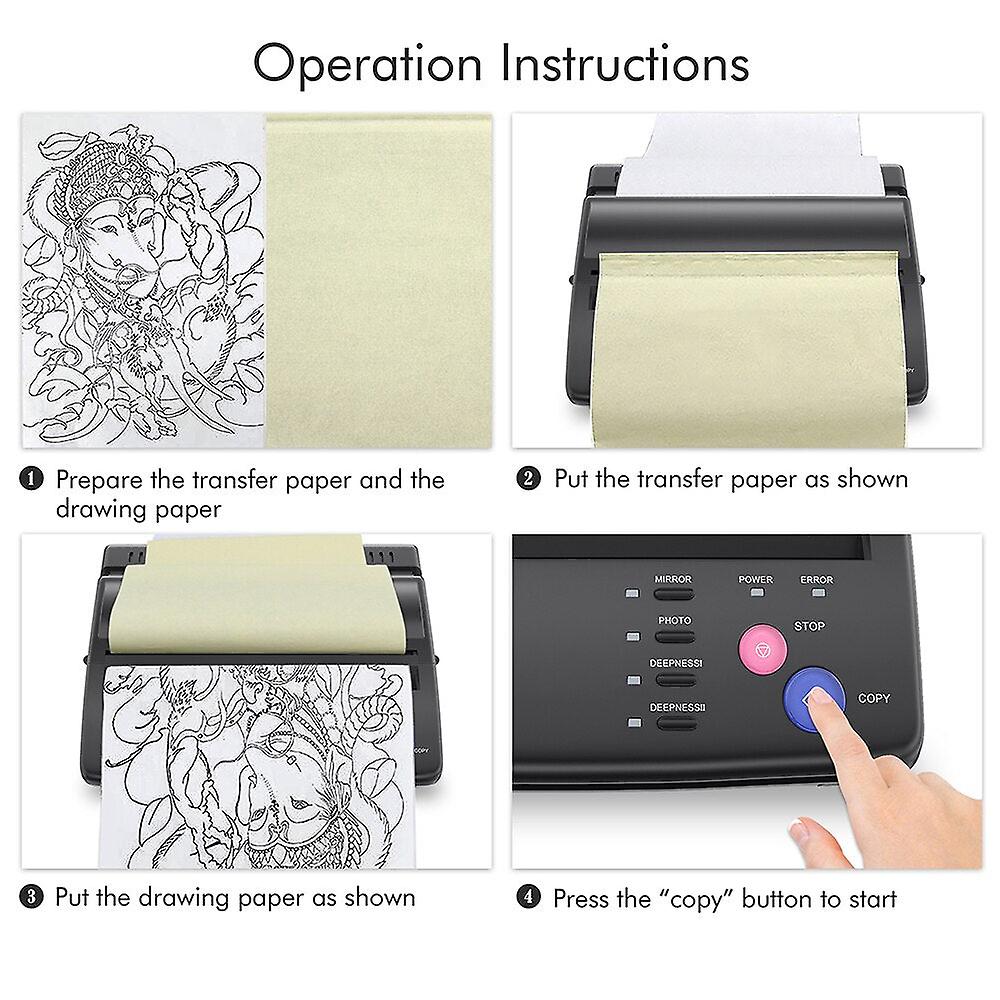 Operation Instructions

❶ Prepare the transfer paper and the drawing paper

❷ Put the transfer paper as shown

COPY

MIRROR
PHOTO
DEEPNESSI
DEEPNESSII
POWER
ERROR
STOP
COPY

❸ Put the drawing paper as shown

❹ Press the "copy" button to start