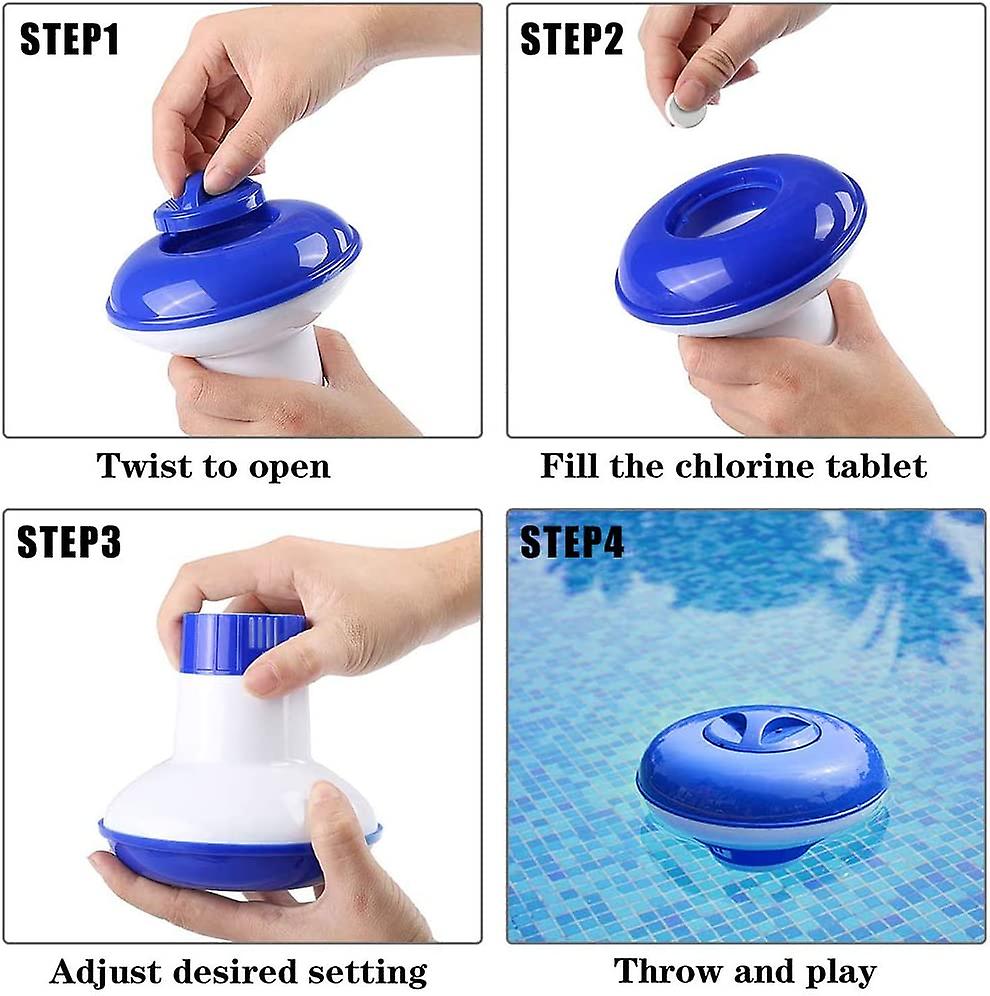 STEP1

Twist to open

STEP2

Fill the chlorine tablet

STEP3

Adjust desired setting

STEP4

Throw and play