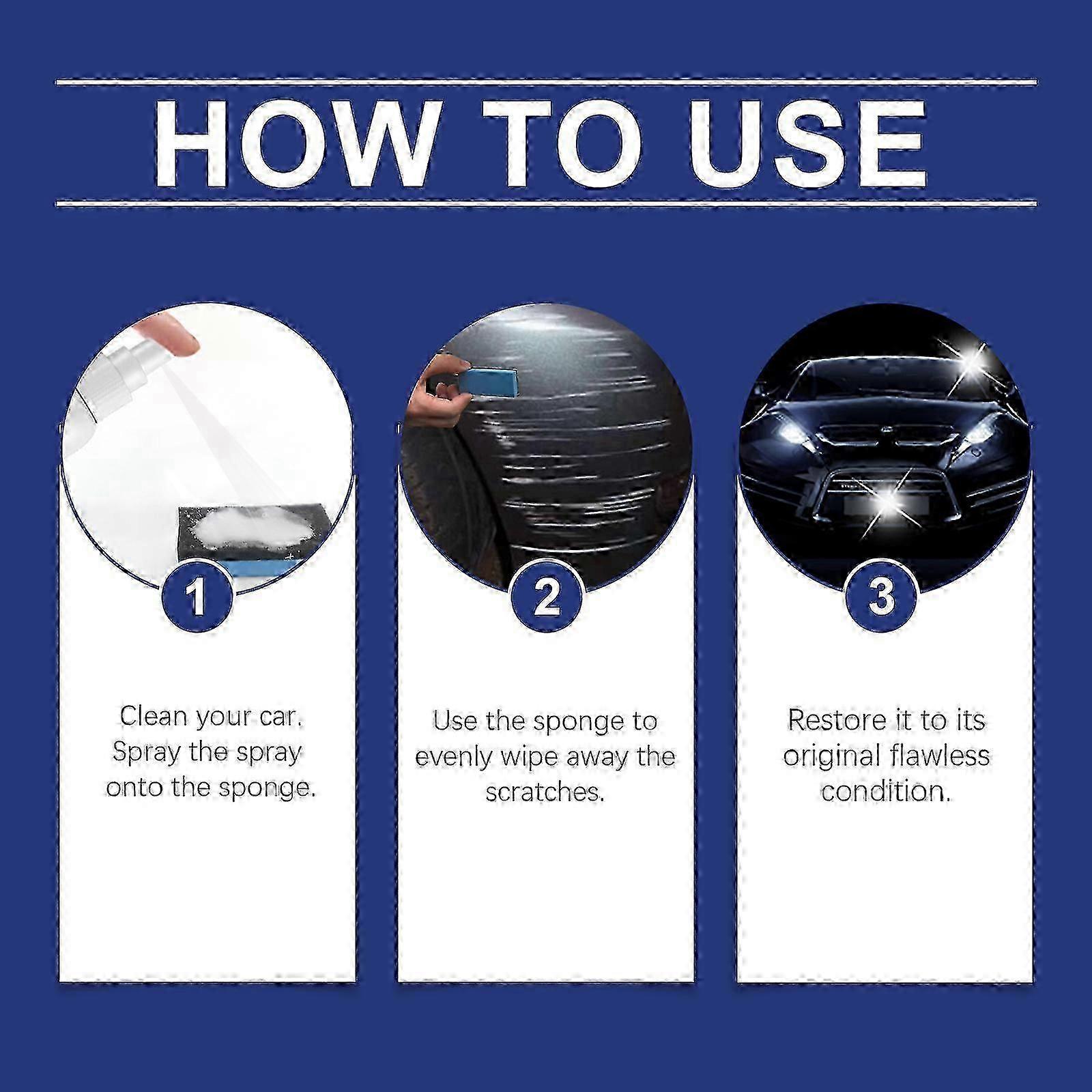 HOW TO USE

1

Clean your car. Spray the spray onto the sponge.

2

Use the sponge to evenly wipe away the scratches.

3

Restore it to its original flawless condition.