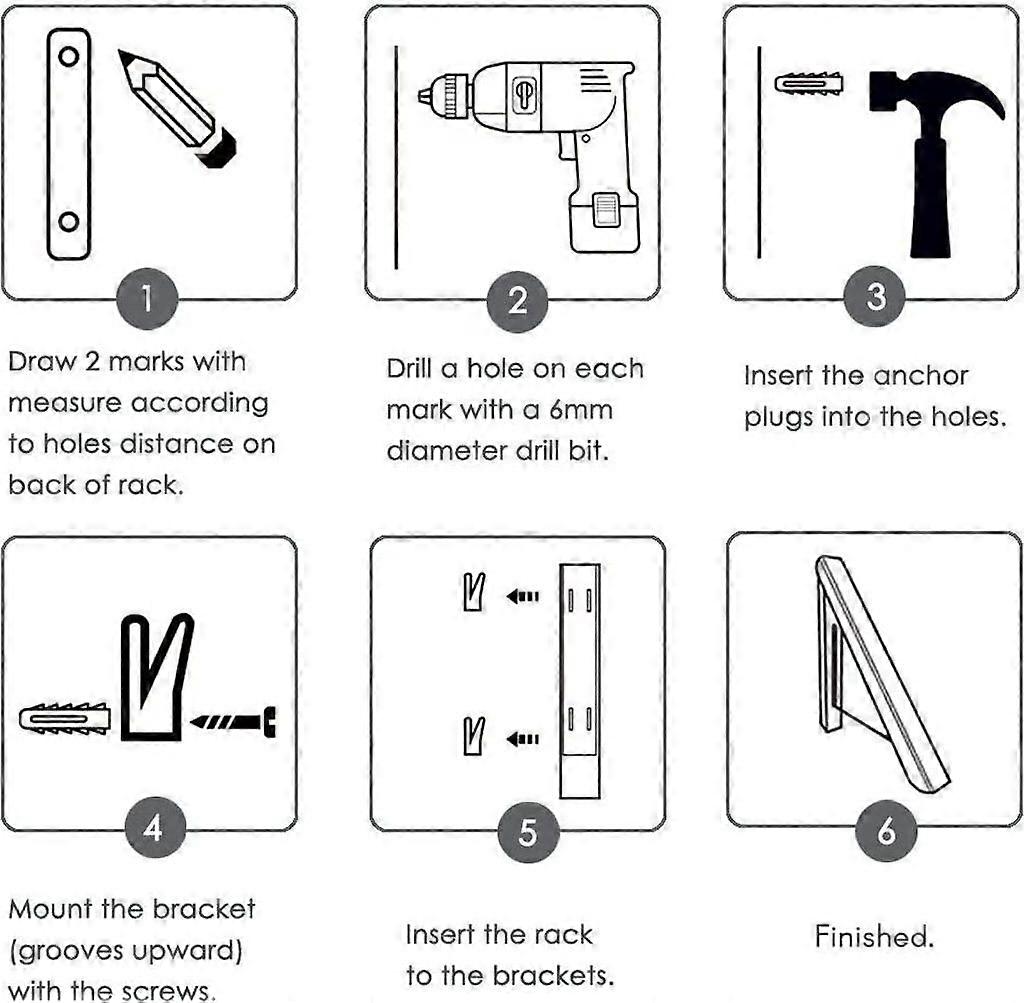 1

Draw 2 marks with measure according to holes distance on back of rack.

2

Drill a hole on each mark with a 6mm diameter drill bit.

3

Insert the anchor plugs into the holes.

4

Mount the bracket (grooves upward) with the screws.

5

Insert the rack to the brackets.

6

Finished.