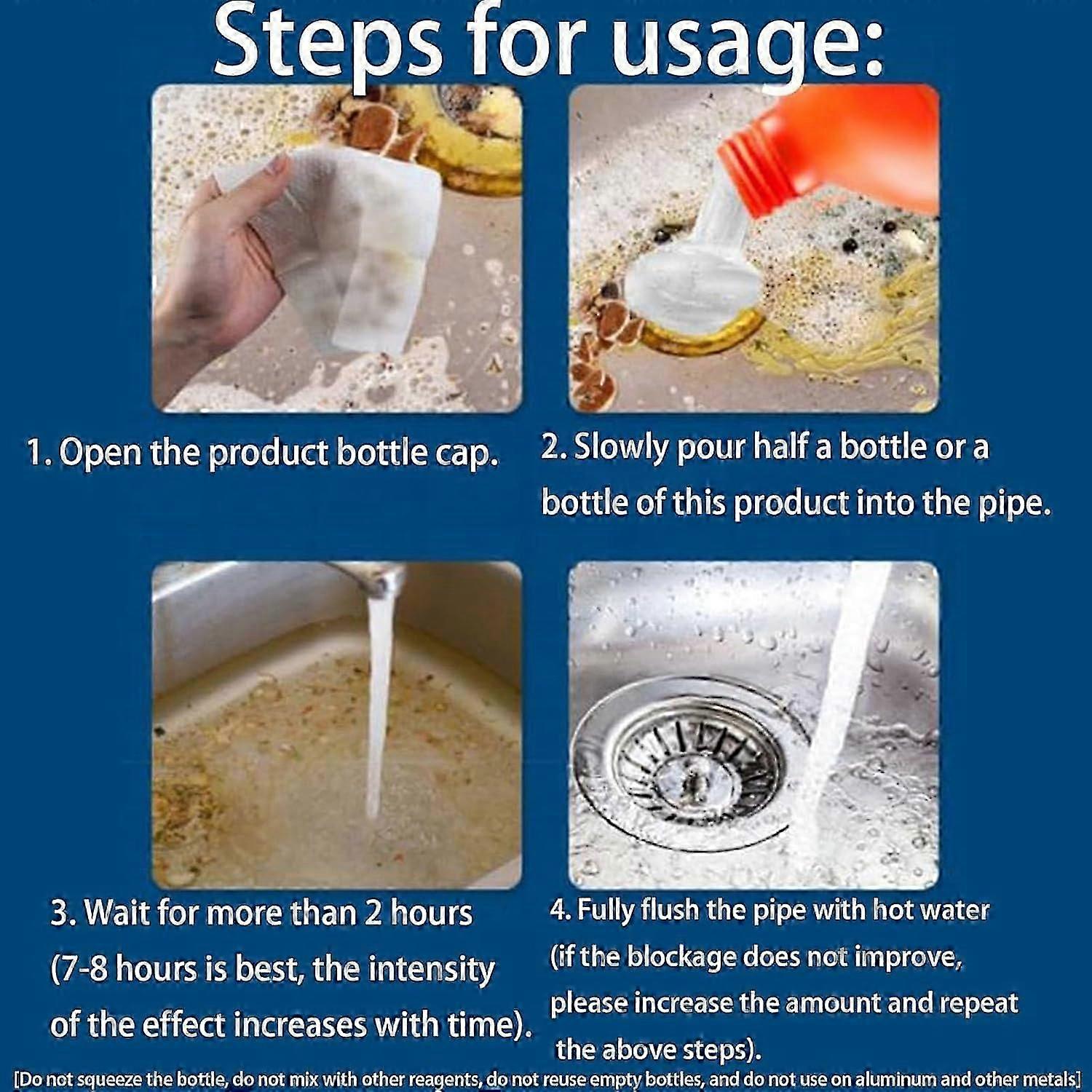 Steps for usage:

1. Open the product bottle cap.

2. Slowly pour half a bottle or a bottle of this product into the pipe.

3. Wait for more than 2 hours (7-8 hours is best, the intensity of the effect increases with time).

4. Fully flush the pipe with hot water (if the blockage does not improve, please increase the amount and repeat the above steps).

[Do not squeeze the bottle, do not mix with other reagents, do not reuse empty bottles, and do not use on aluminum and other metals]