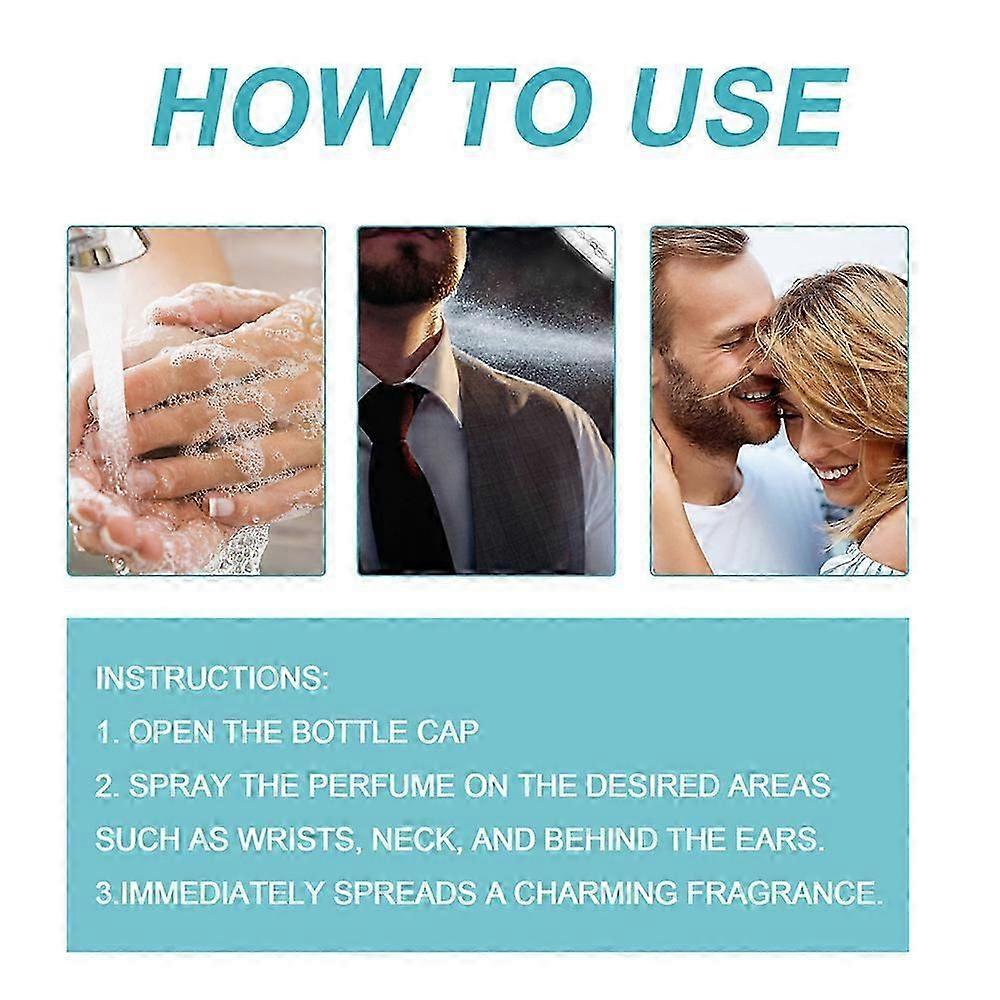 HOW TO USE

INSTRUCTIONS:
1. OPEN THE BOTTLE CAP
2. SPRAY THE PERFUME ON THE DESIRED AREAS SUCH AS WRISTS, NECK, AND BEHIND THE EARS.
3.IMMEDIATELY SPREADS A CHARMING FRAGRANCE.