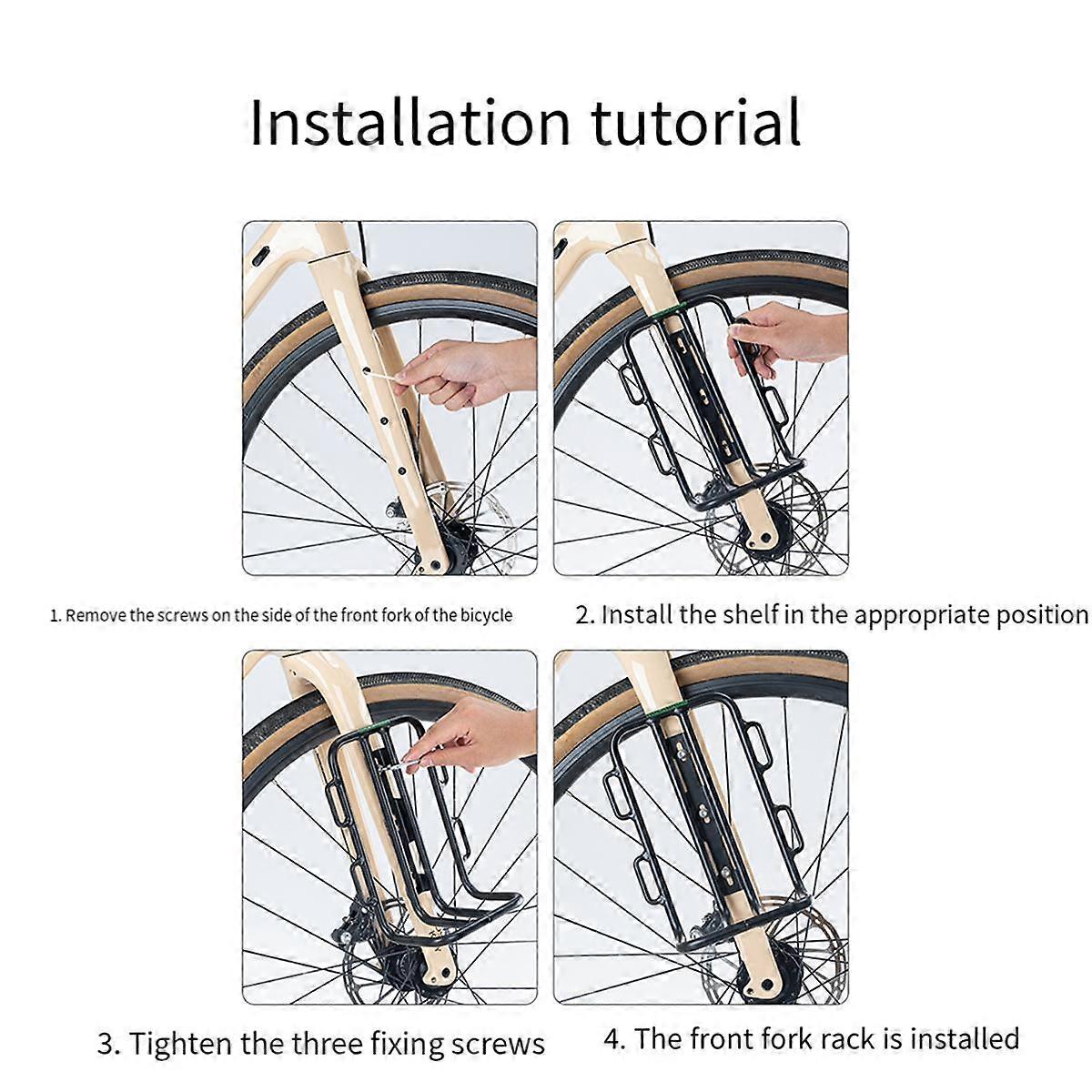 Installation tutorial

1. Remove the screws on the side of the front fork of the bicycle

2. Install the shelf in the appropriate position

3. Tighten the three fixing screws

4. The front fork rack is installed