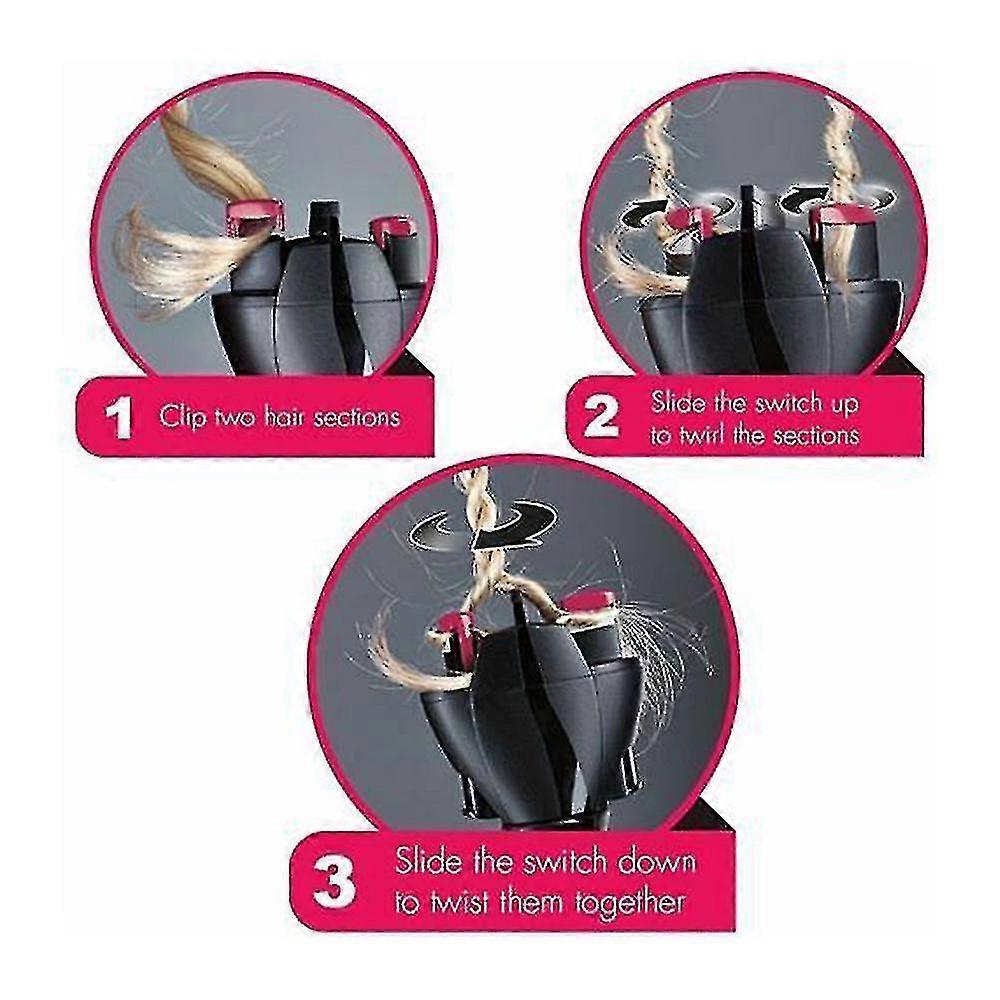 1 Clip two hair sections

2 Slide the switch up to twirl the sections

3 Slide the switch down to twist them together