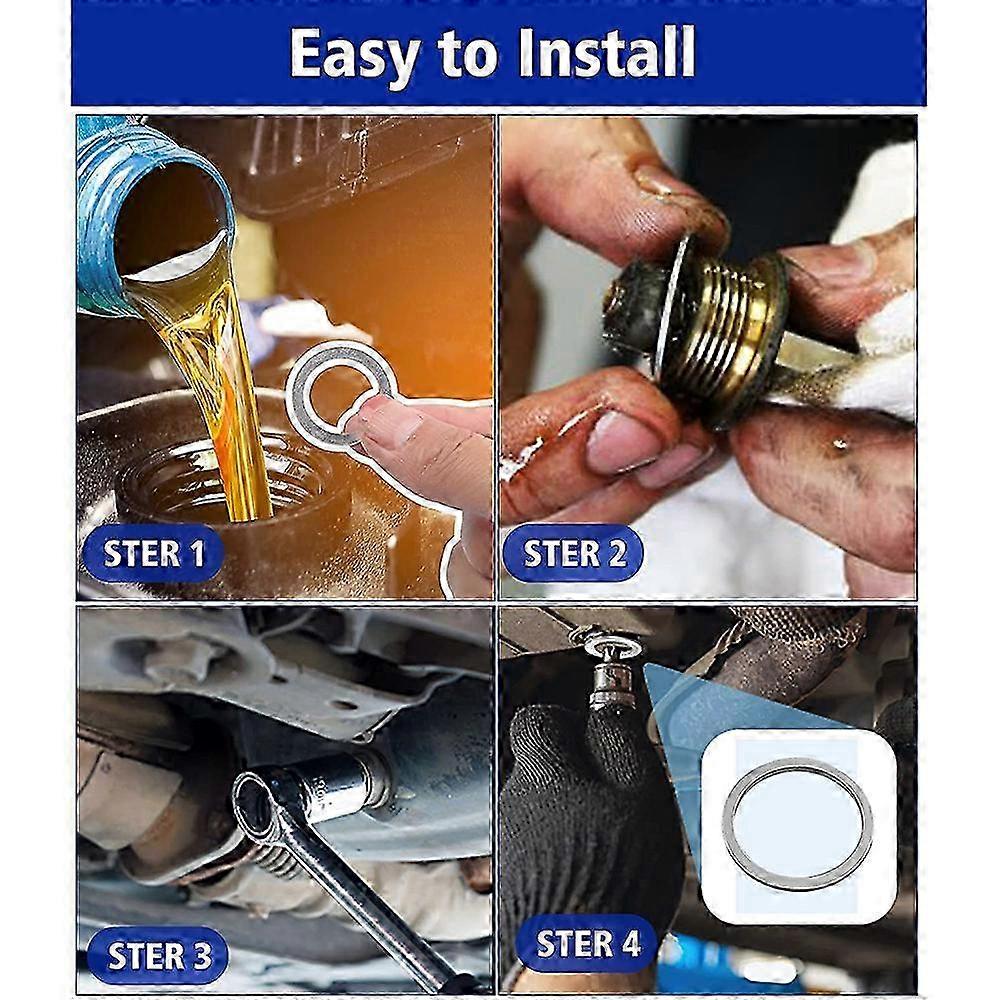 Easy to Install

STER 1

STER 2

STER 3

STER 4