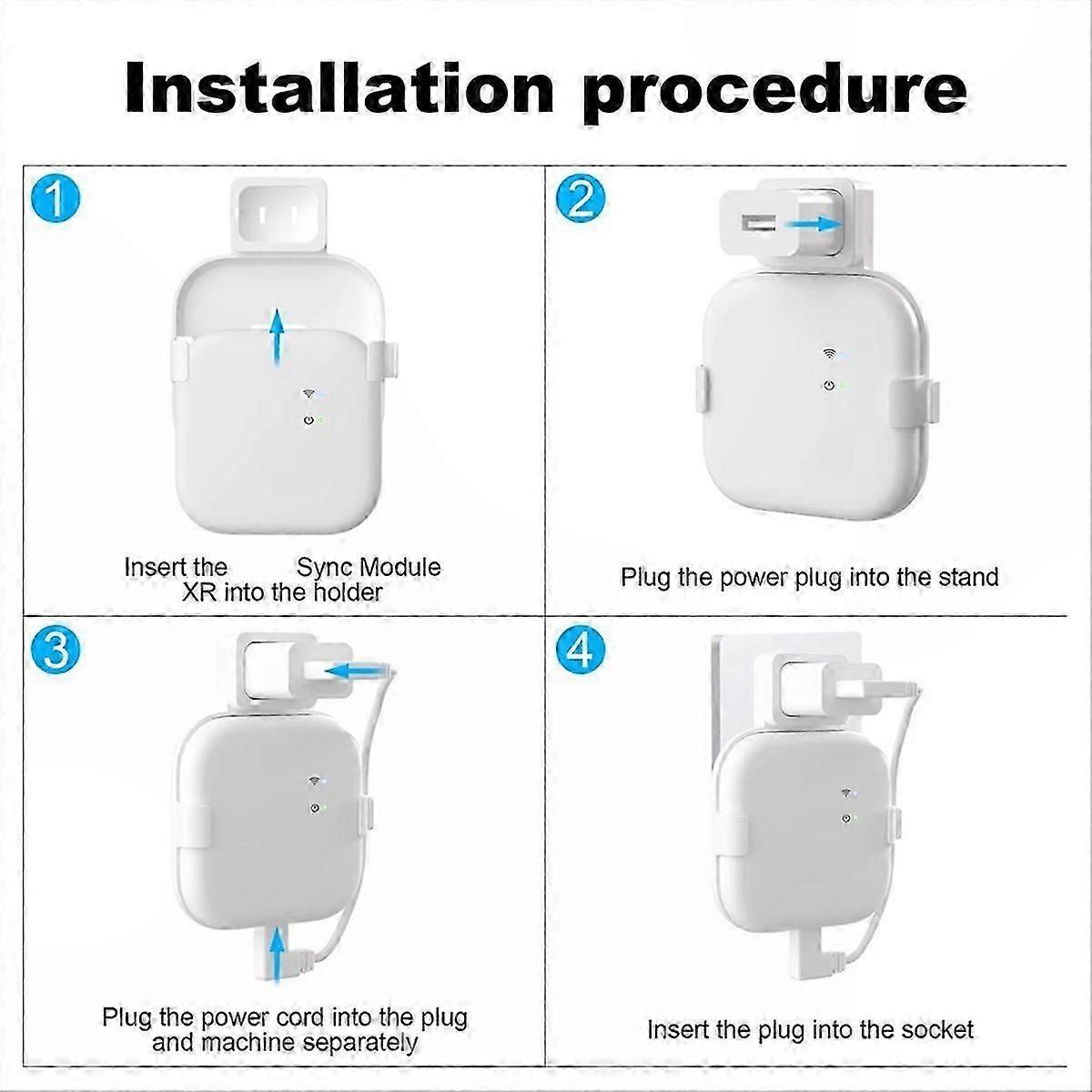 Installation procedure

1

Insert the Sync Module XR into the holder

2

Plug the power plug into the stand

3

Plug the power cord into the plug and machine separately

4

Insert the plug into the socket