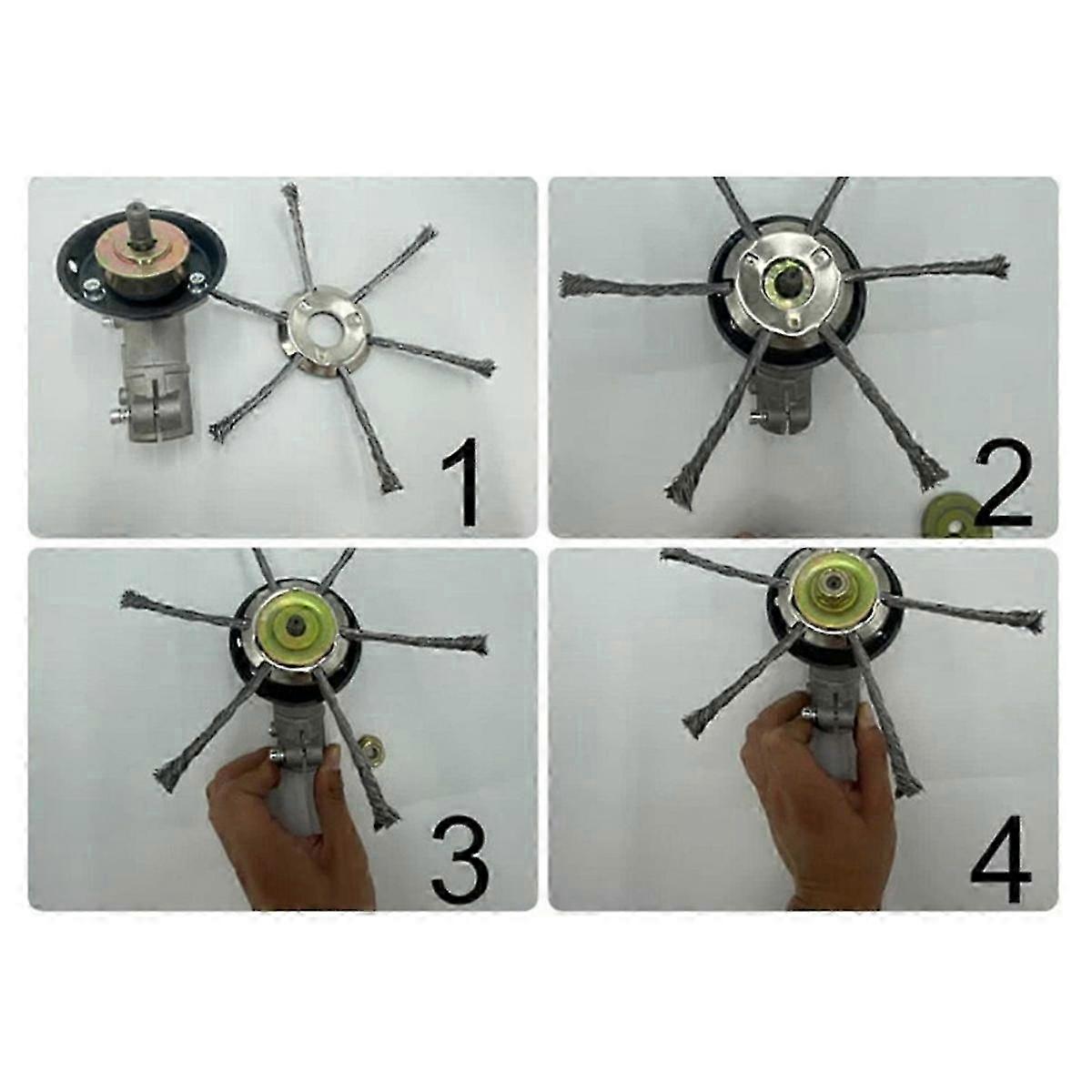 1

2

3

4