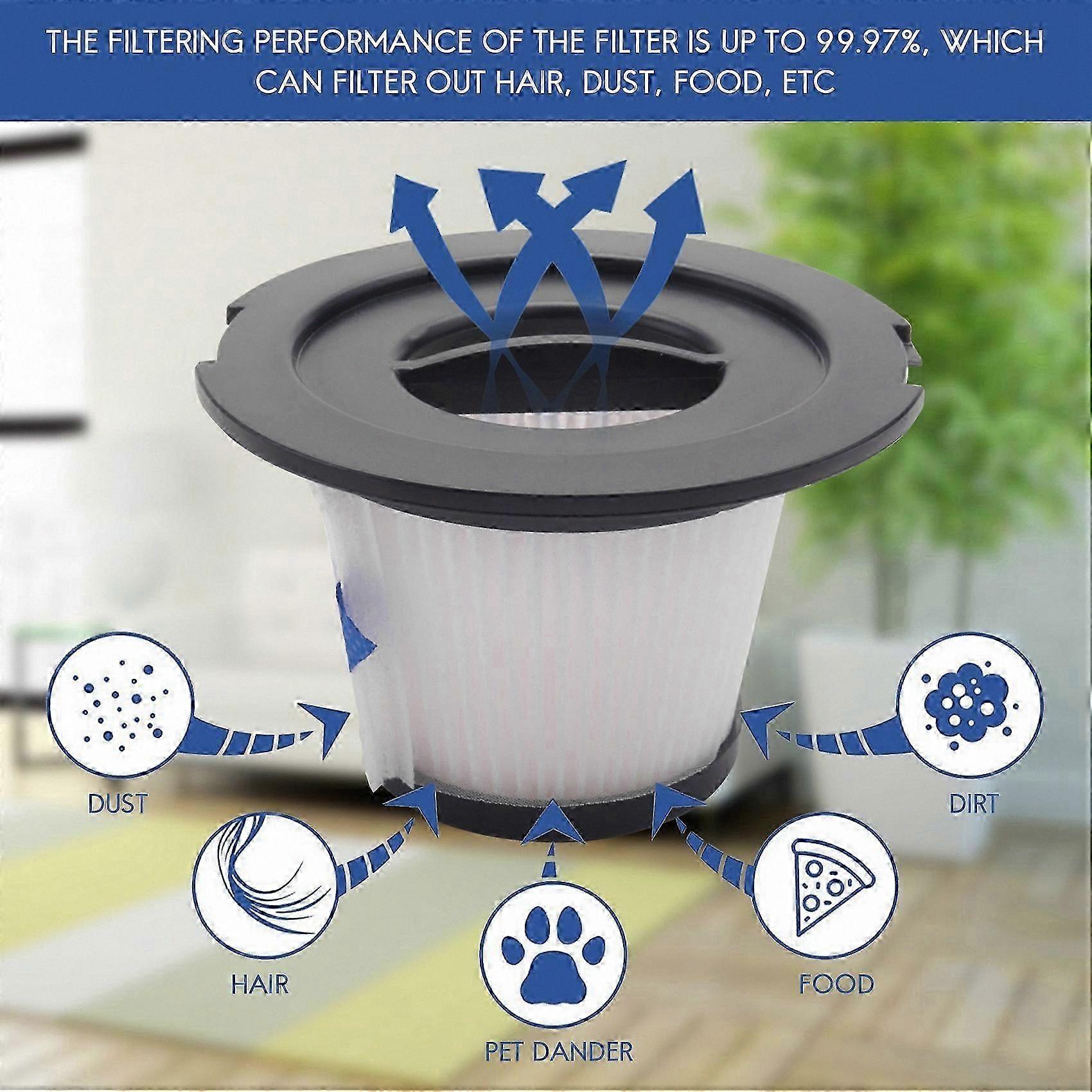 THE FILTERING PERFORMANCE OF THE FILTER IS UP TO 99.97%, WHICH CAN FILTER OUT HAIR, DUST, FOOD, ETC

DUST

DIRT

HAIR

FOOD

PET DANDER