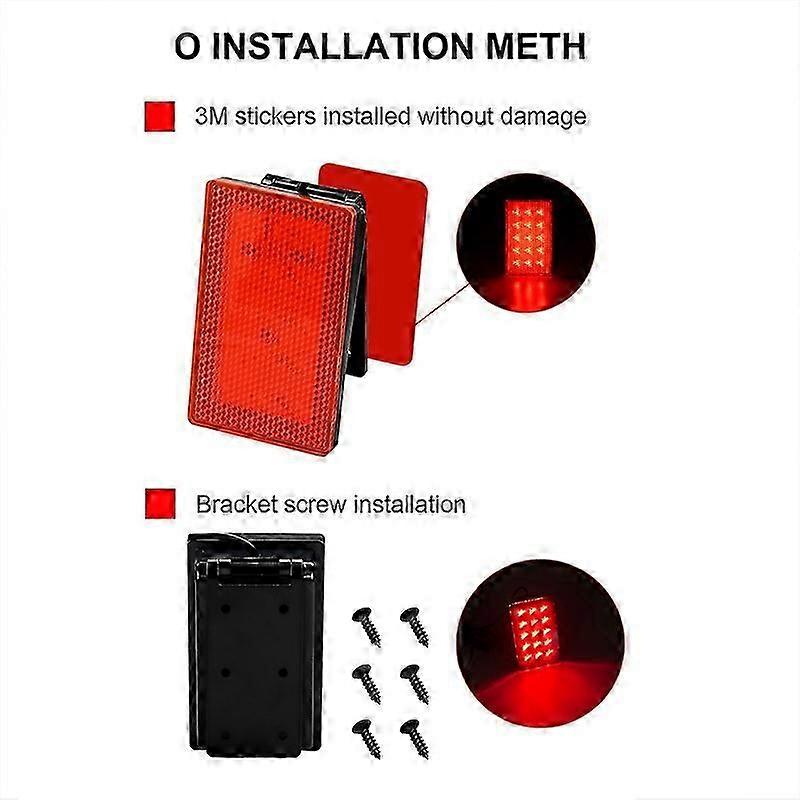 O INSTALLATION METH

3M stickers installed without damage

Bracket screw installation