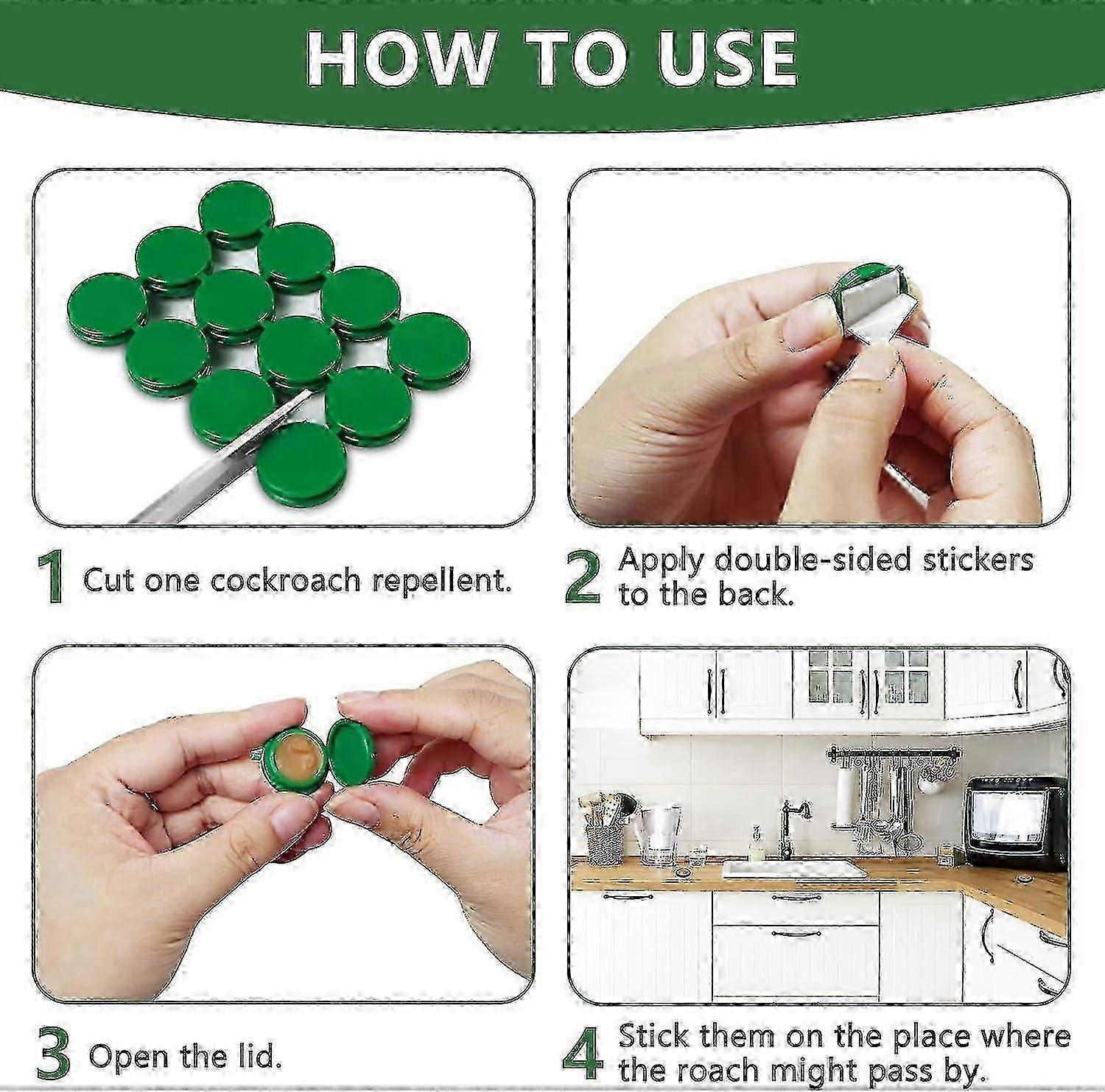 HOW TO USE

1 Cut one cockroach repellent.

2 Apply double-sided stickers to the back.

3 Open the lid.

4 Stick them on the place where the roach might pass by.