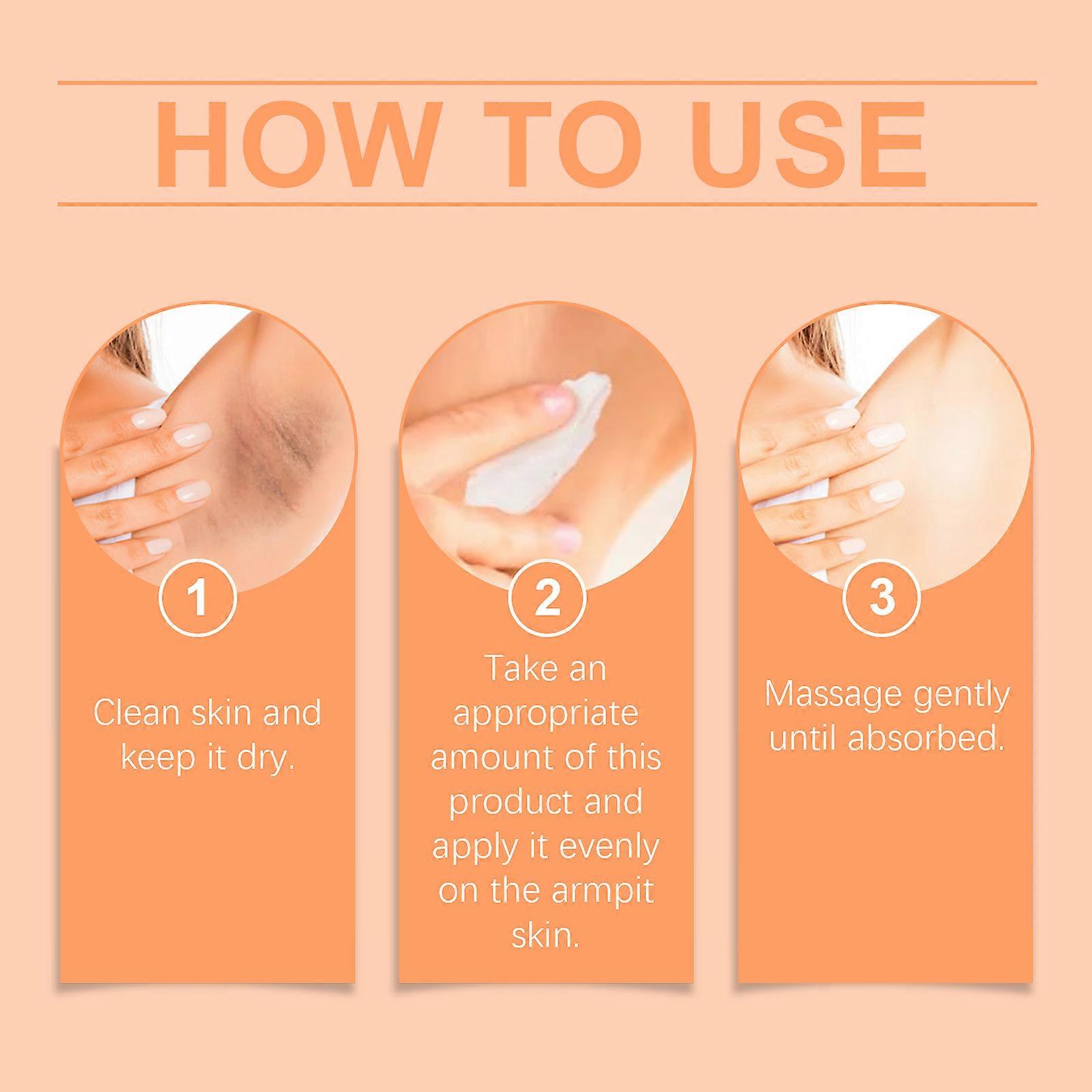 HOW TO USE

1

Clean skin and keep it dry.

2

Take an appropriate amount of this product and apply it evenly on the armpit skin.

3

Massage gently until absorbed.