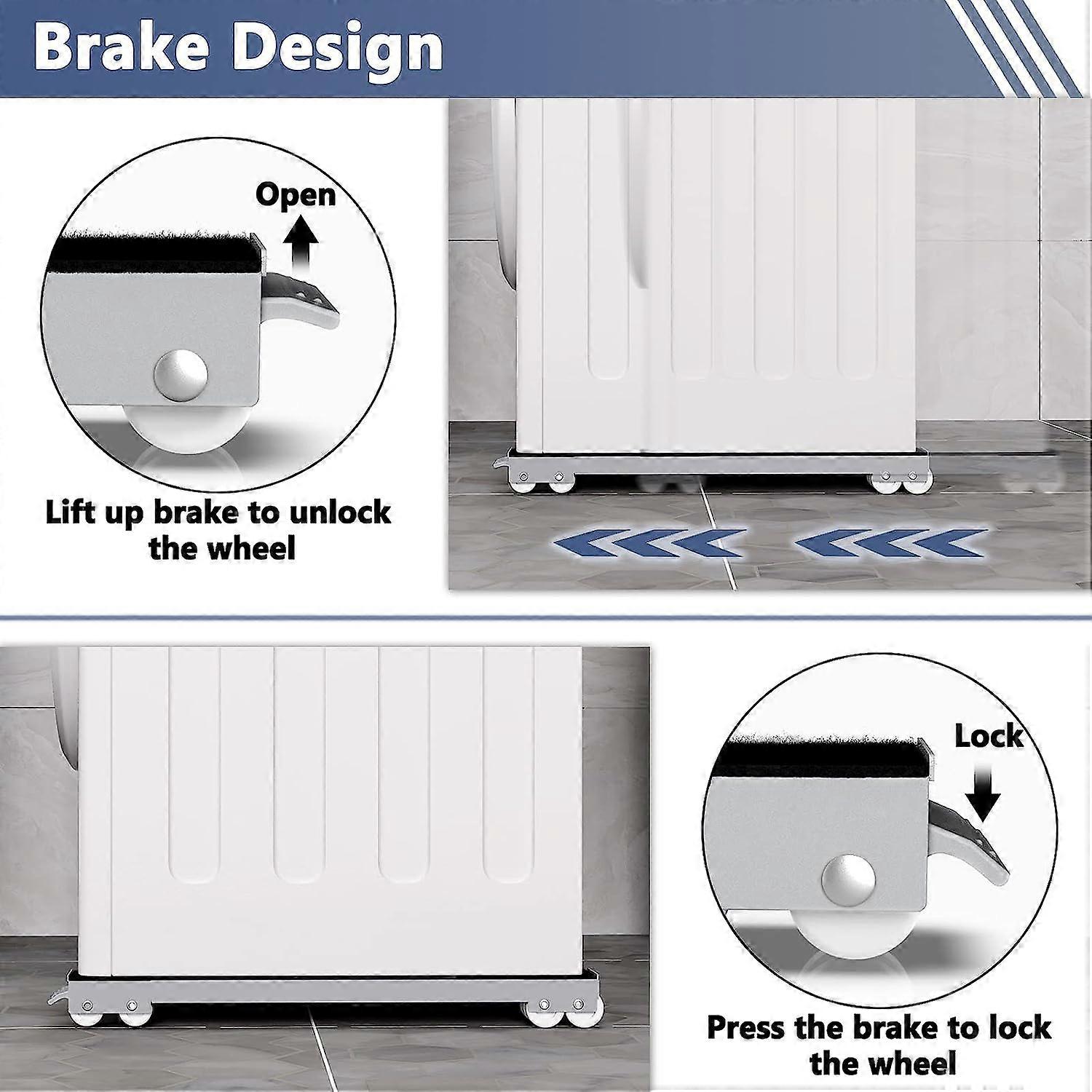 Brake Design

Open

Lift up brake to unlock the wheel

Lock

Press the brake to lock the wheel