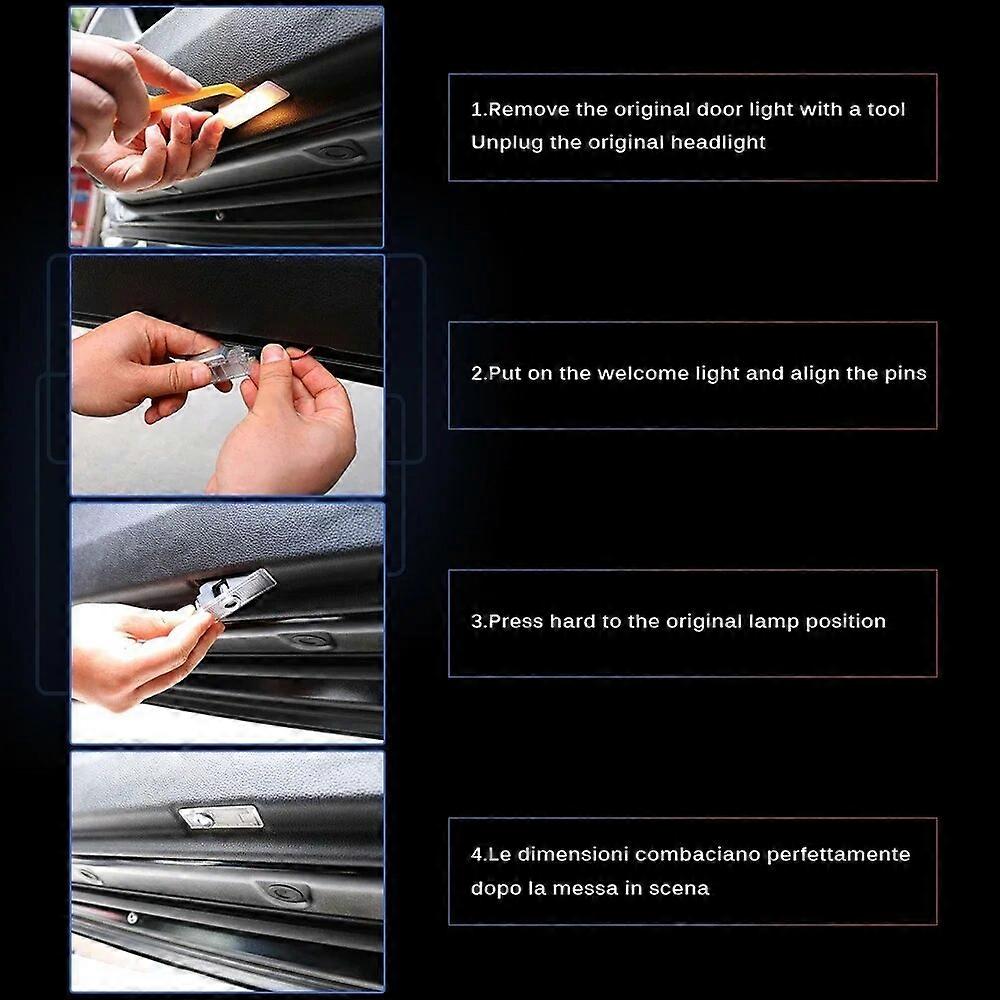 1.Remove the original door light with a tool
Unplug the original headlight

2.Put on the welcome light and align the pins

3.Press hard to the original lamp position

4.Le dimensioni combaciano perfettamente dopo la messa in scena