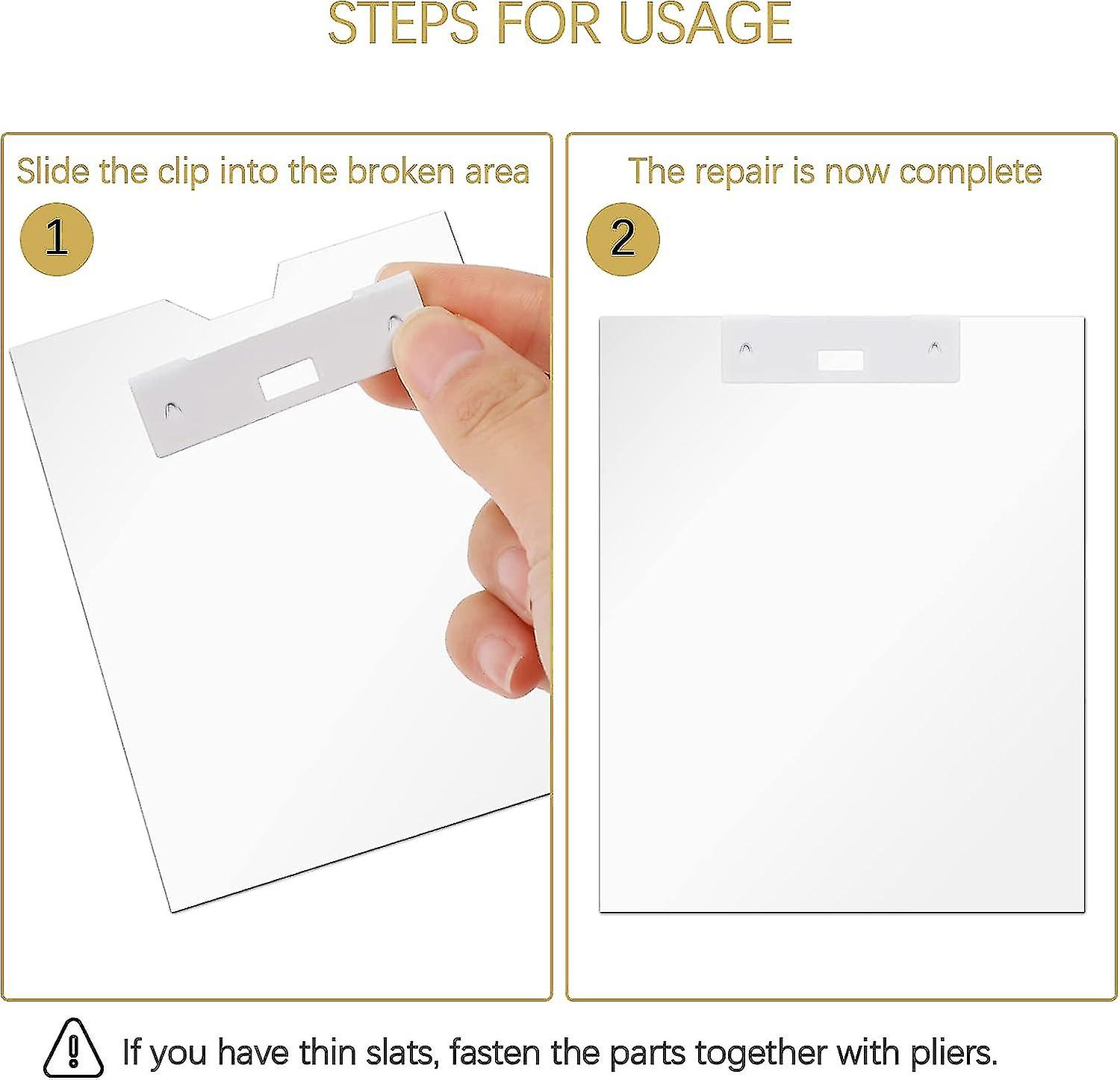 STEPS FOR USAGE

Slide the clip into the broken area

1

The repair is now complete

2

If you have thin slats, fasten the parts together with pliers.