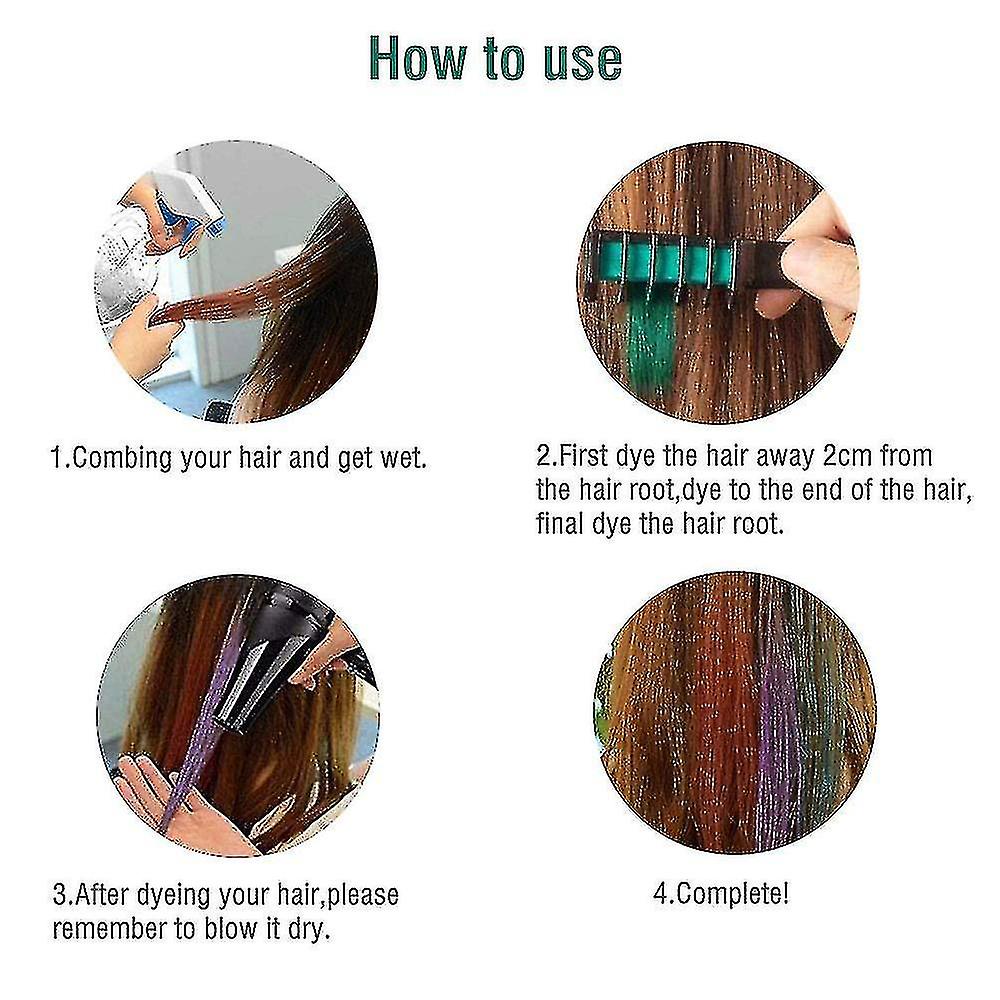 How to use

1.Combing your hair and get wet.

2.First dye the hair away 2cm from the hair root,dye to the end of the hair, final dye the hair root.

3.After dyeing your hair,please remember to blow it dry.

4.Complete!