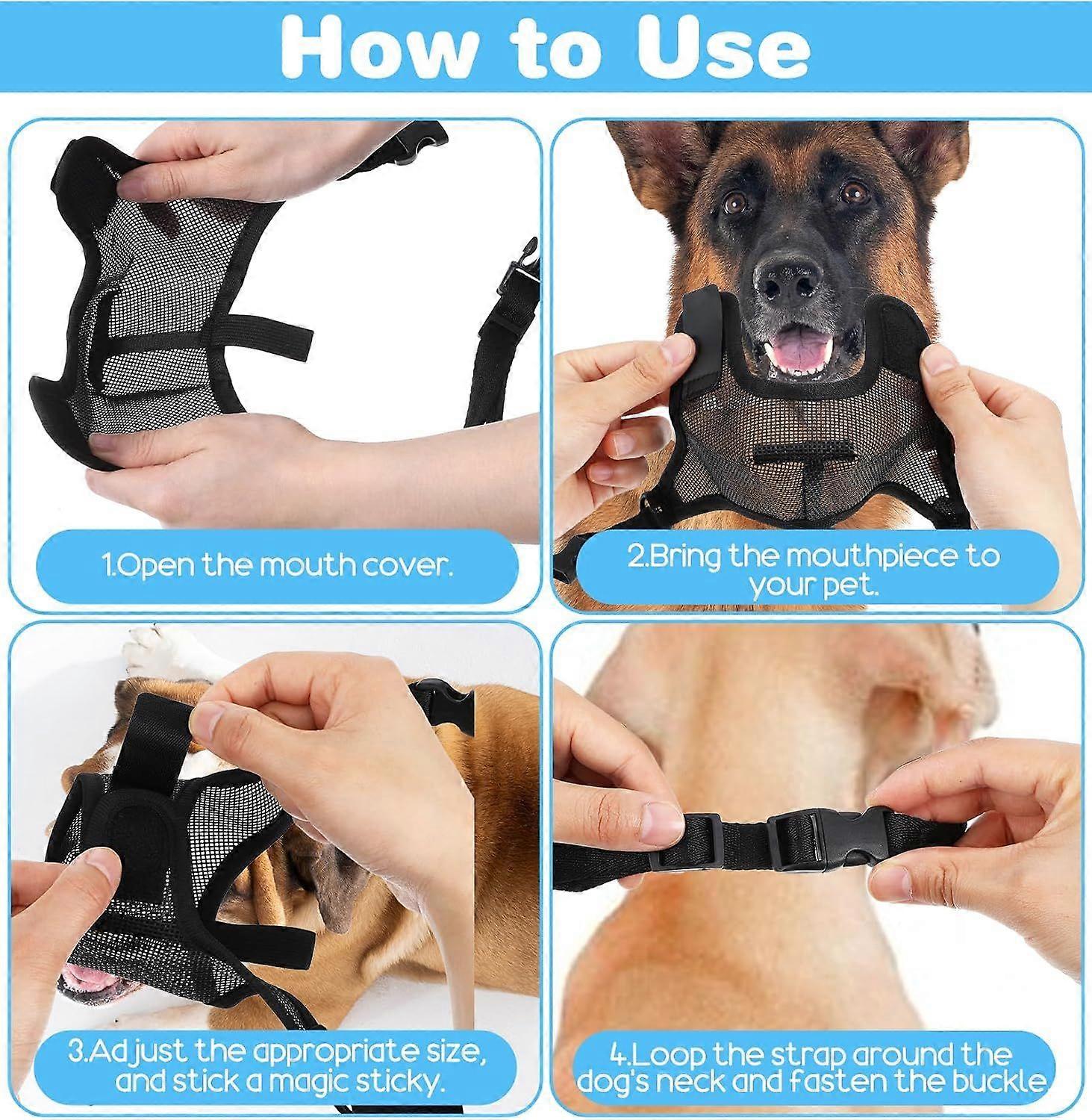 How to Use

1.Open the mouth cover.

2.Bring the mouthpiece to your pet.

3.Adjust the appropriate size, and stick a magic sticky.

4.Loop the strap around the dog's neck and fasten the buckle