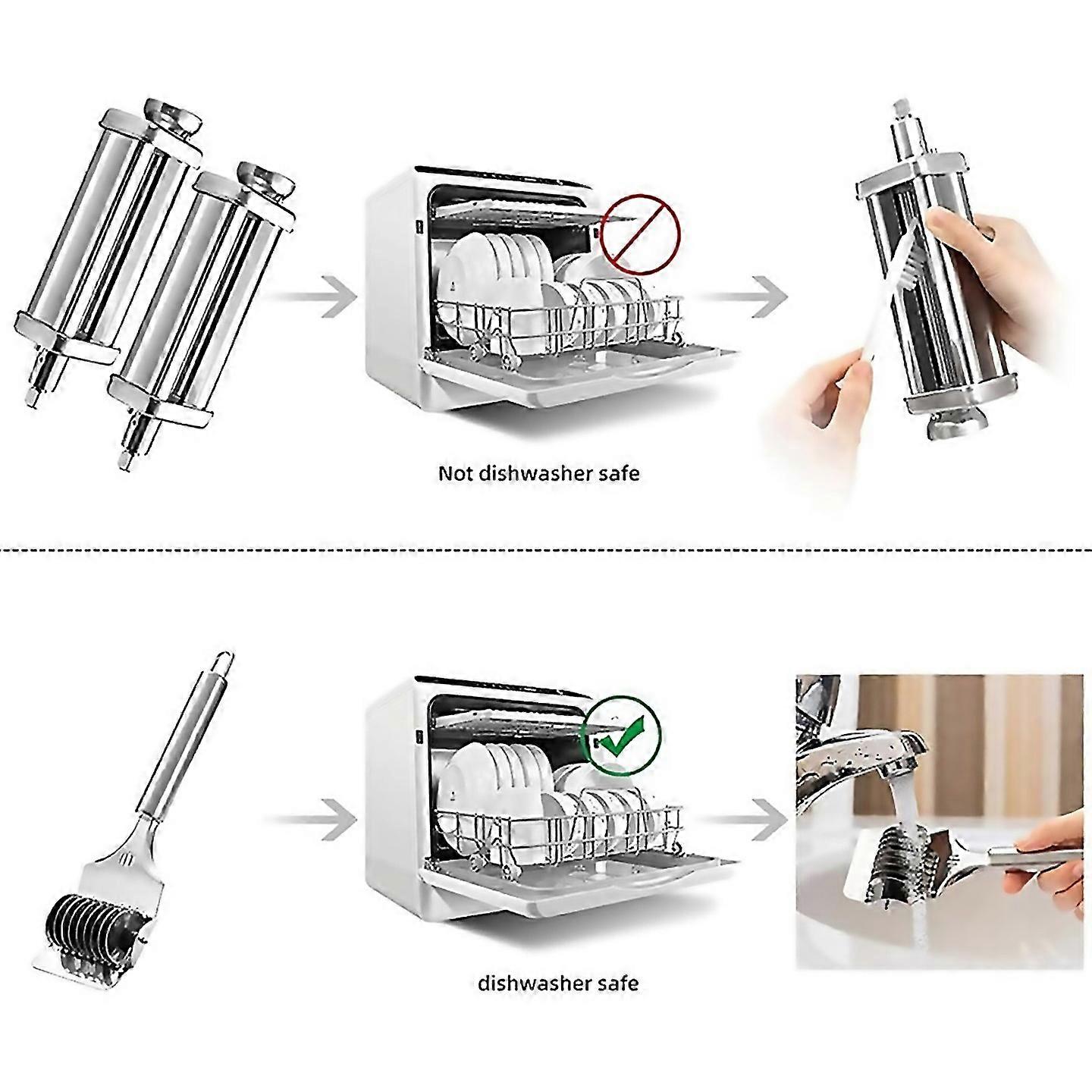 Not dishwasher safe

dishwasher safe