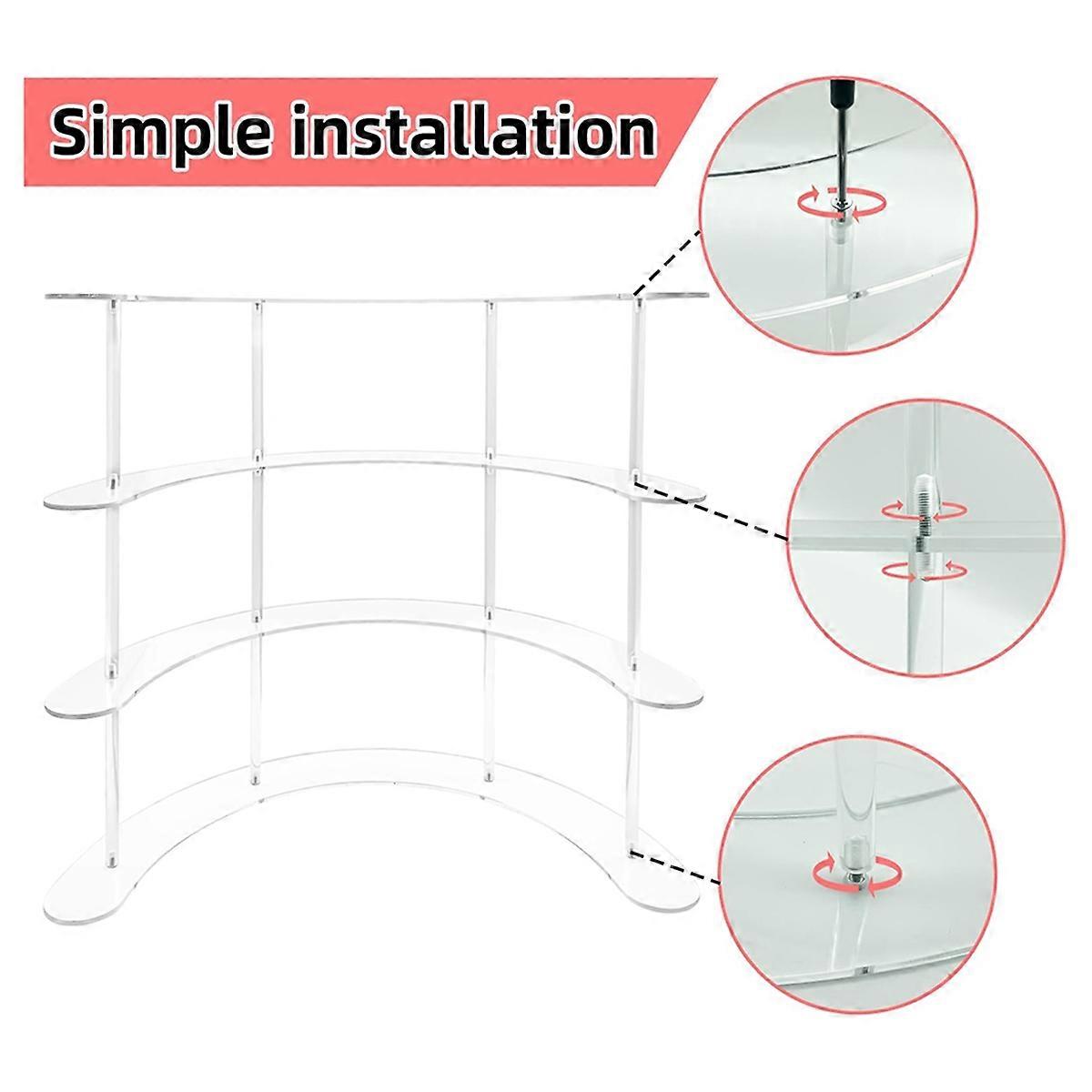 Simple installation