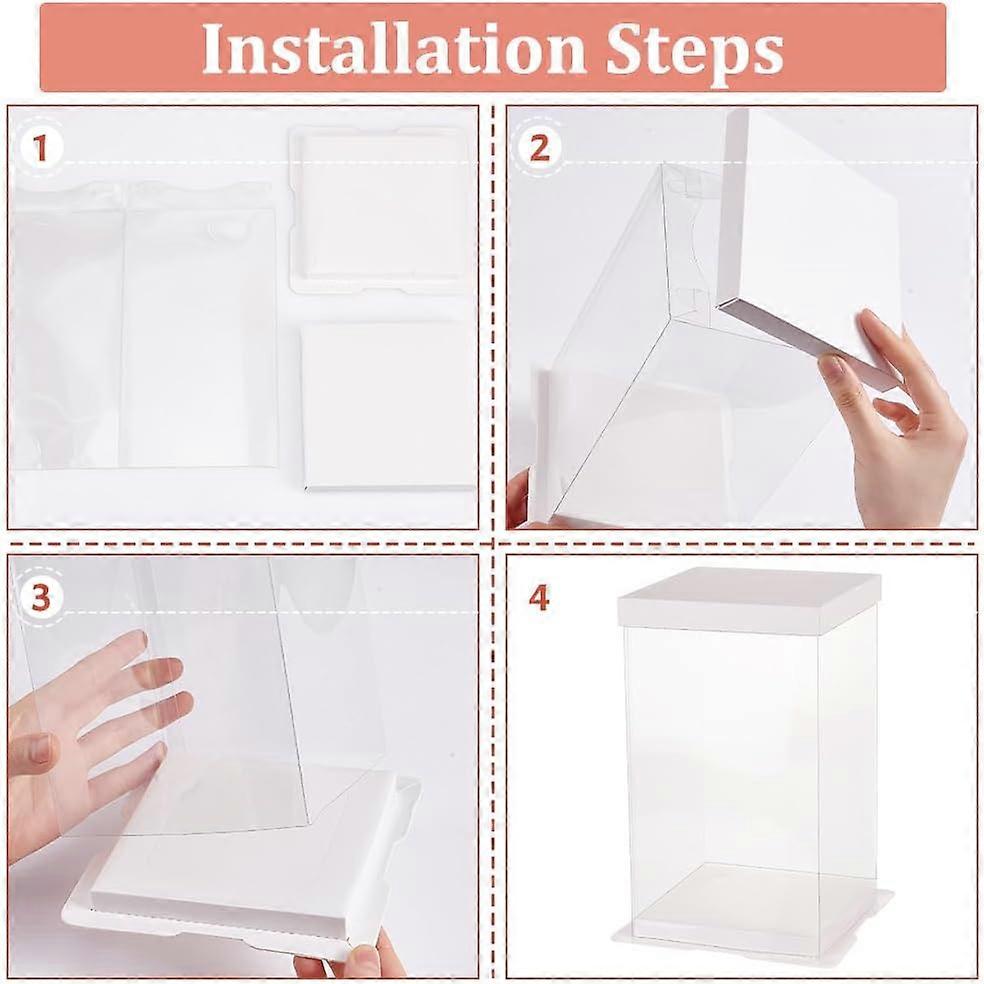 Installation Steps

1

2

3

4