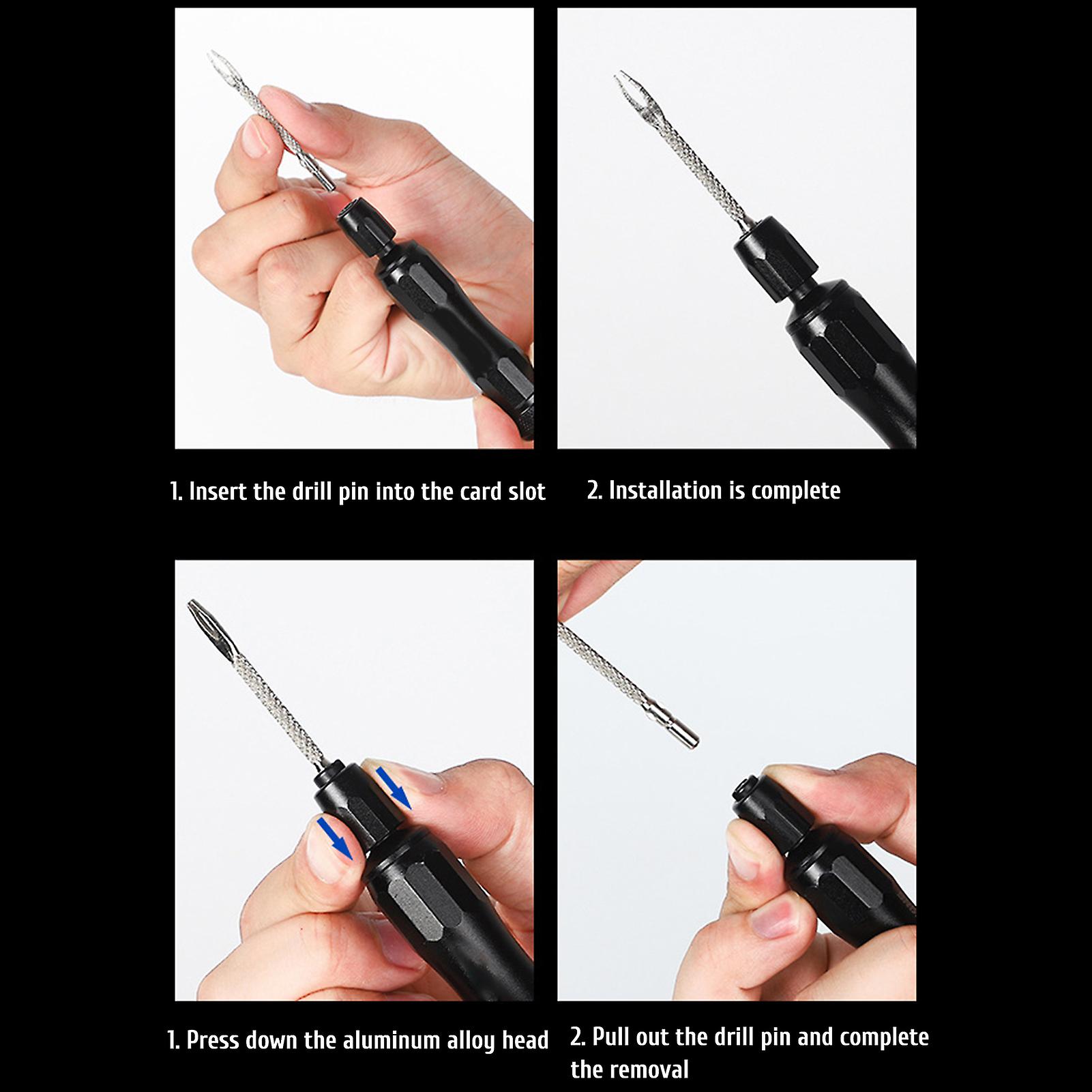 1. Insert the drill pin into the card slot

2. Installation is complete

1. Press down the aluminum alloy head

2. Pull out the drill pin and complete the removal