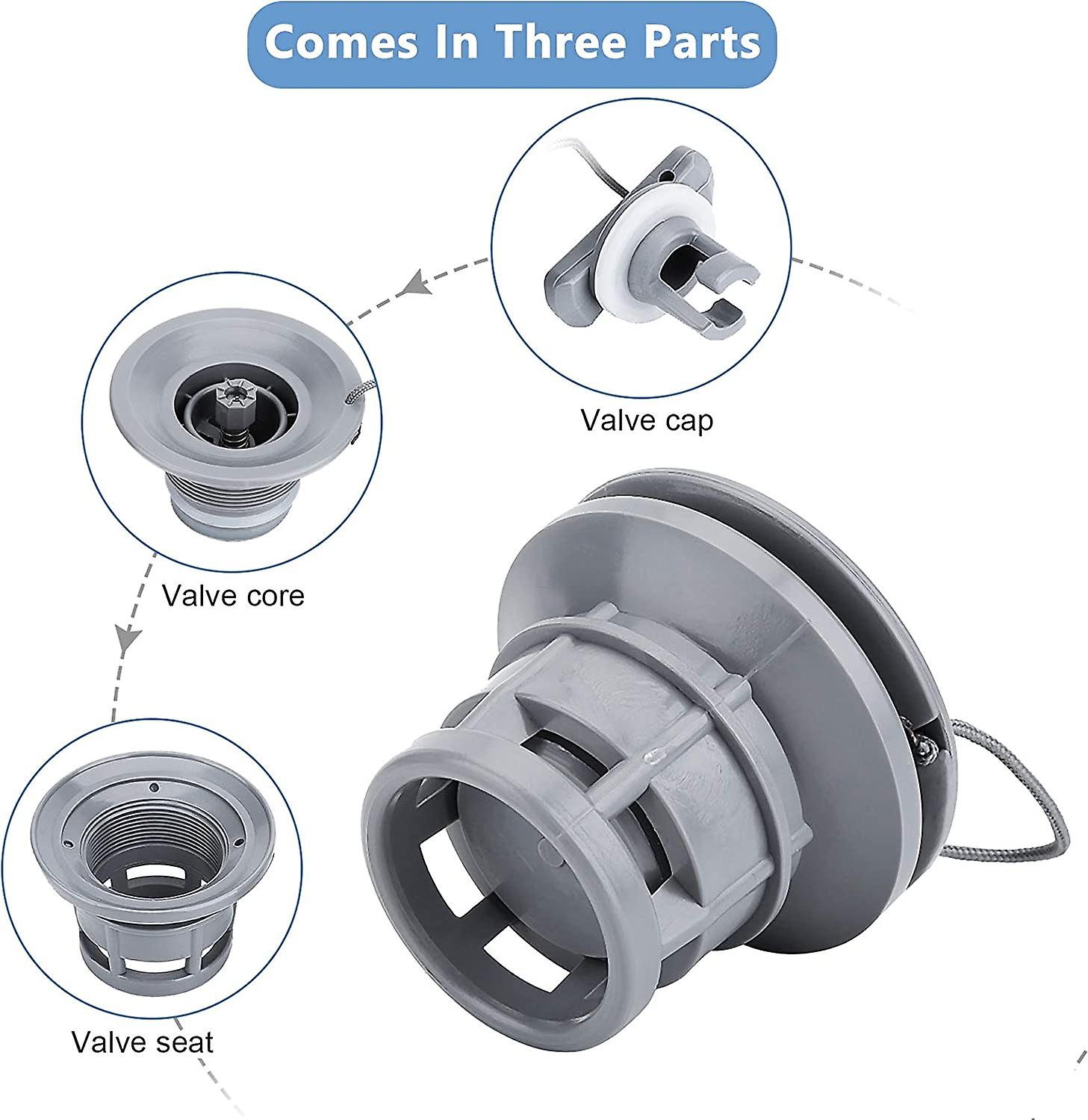 Comes In Three Parts

Valve cap

Valve core

Valve seat