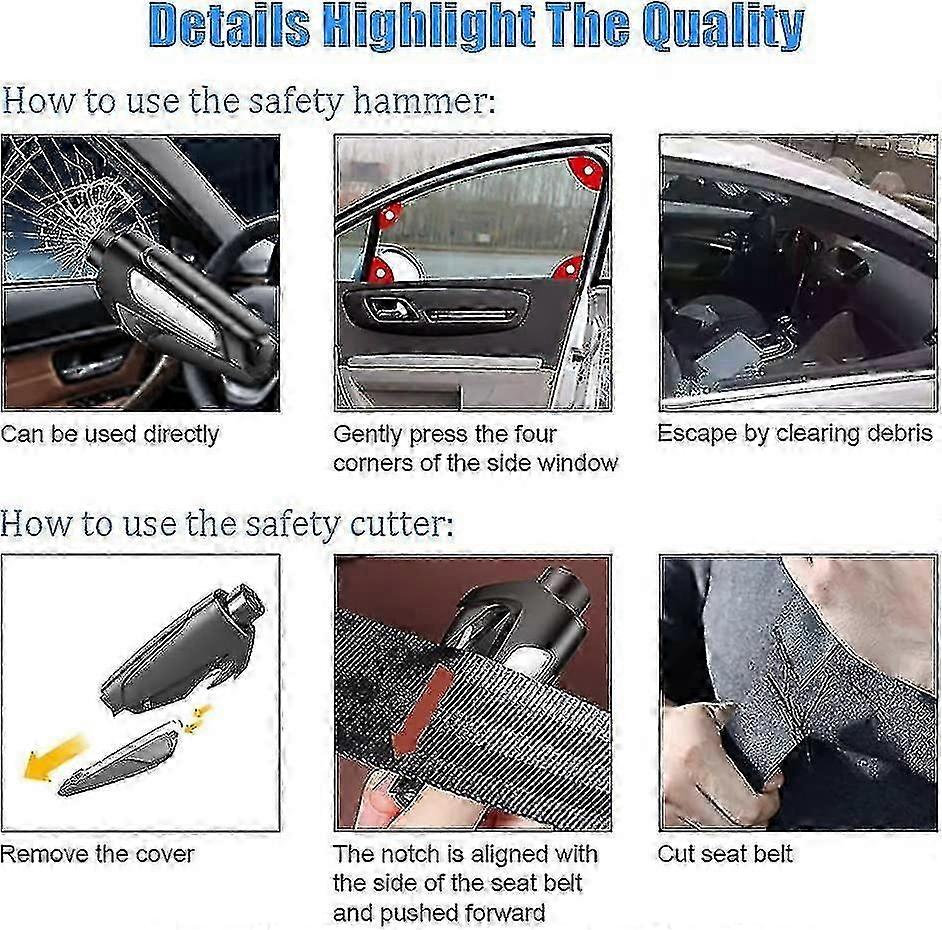 Details Highlight The Quality

How to use the safety hammer:

Can be used directly

Gently press the four corners of the side window

Escape by clearing debris

How to use the safety cutter:

Remove the cover

The notch is aligned with the side of the seat belt and pushed forward

Cut seat belt