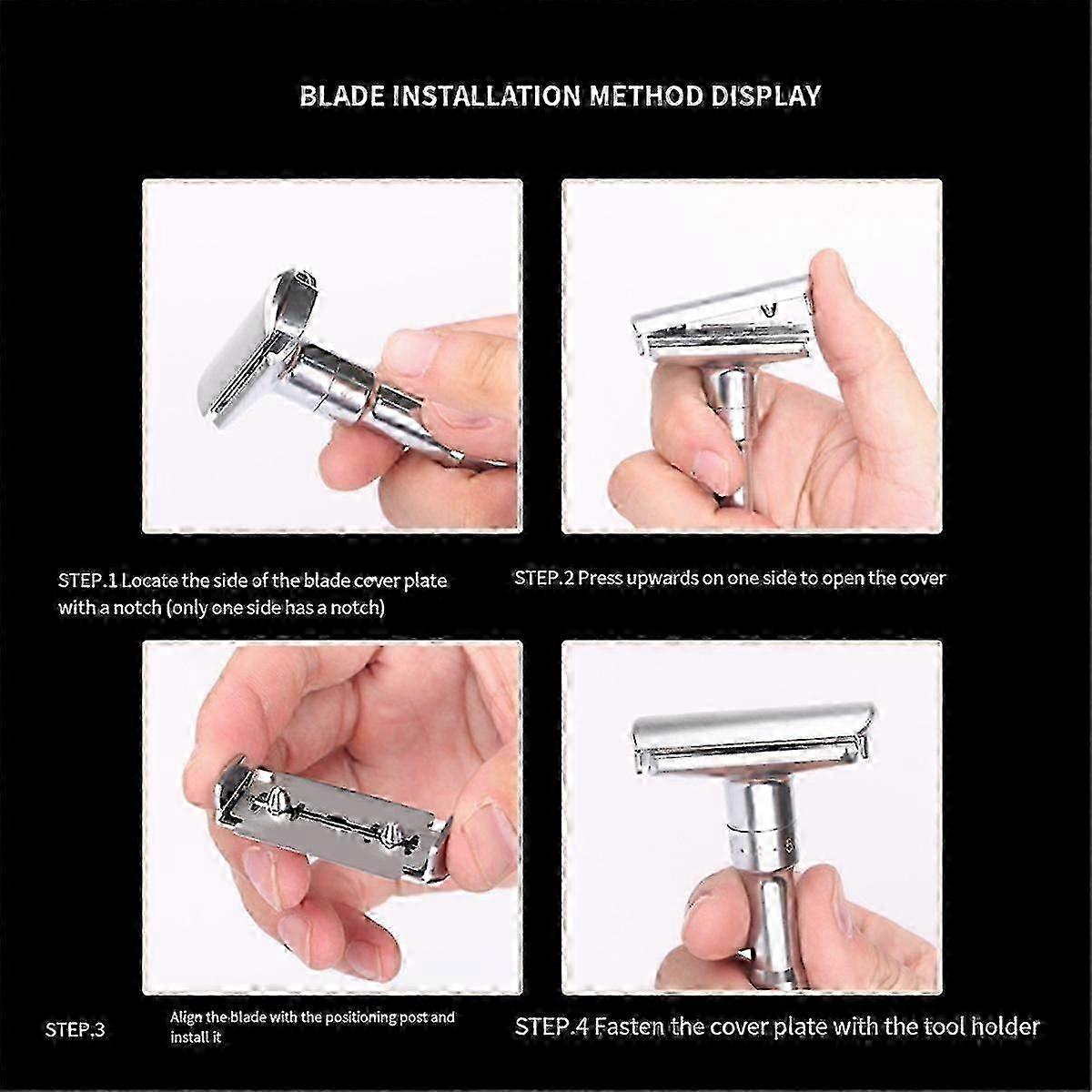 BLADE INSTALLATION METHOD DISPLAY

STEP.1 Locate the side of the blade cover plate with a notch (only one side has a notch)

STEP.2 Press upwards on one side to open the cover

STEP.3

Align the blade with the positioning post and install it

STEP.4 Fasten the cover plate with the tool holder