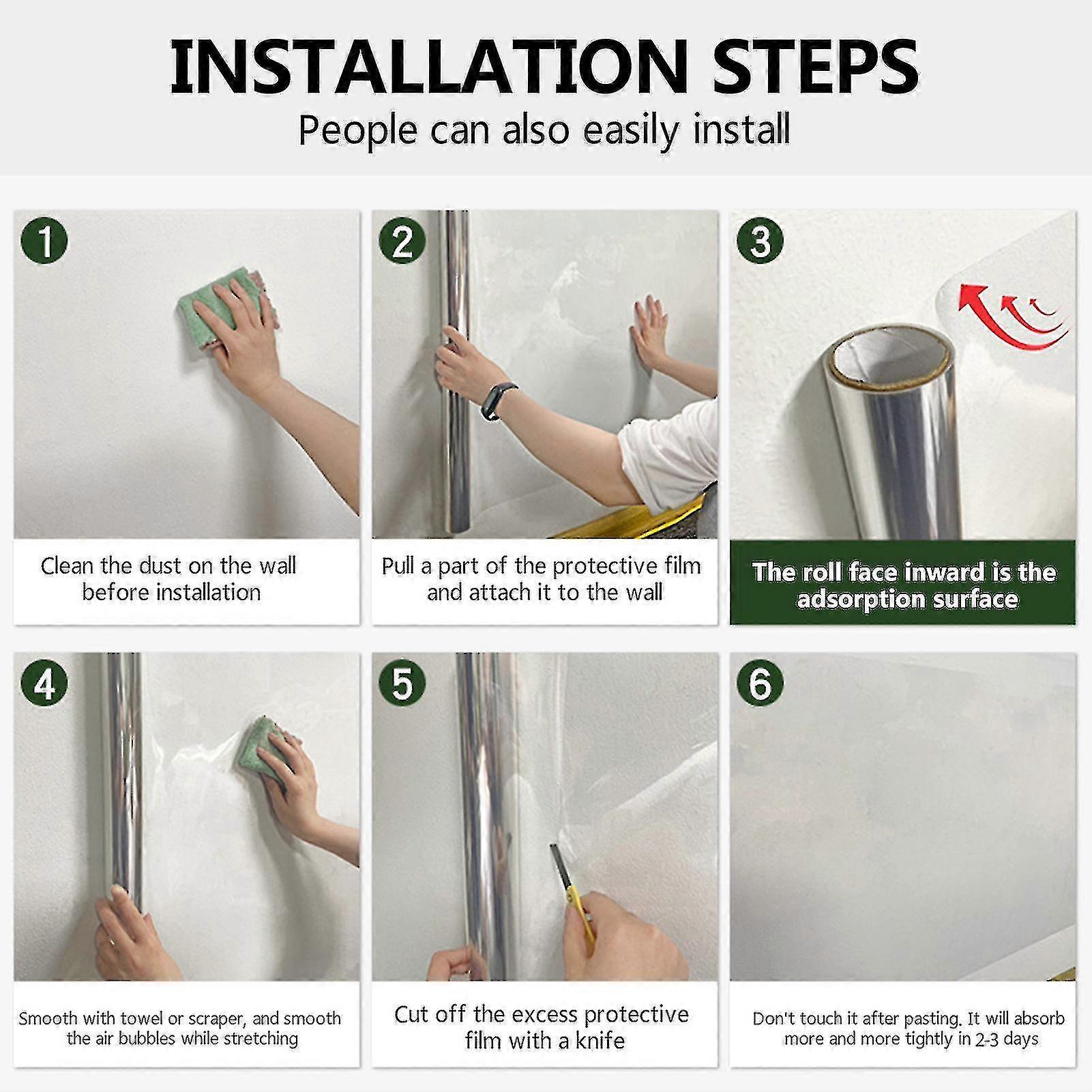 INSTALLATION STEPS
People can also easily install

1
Clean the dust on the wall before installation

2
Pull a part of the protective film and attach it to the wall

3
The roll face inward is the adsorption surface

4
Smooth with towel or scraper, and smooth the air bubbles while stretching

5
Cut off the excess protective film with a knife

6
Don't touch it after pasting. It will absorb more and more tightly in 2-3 days