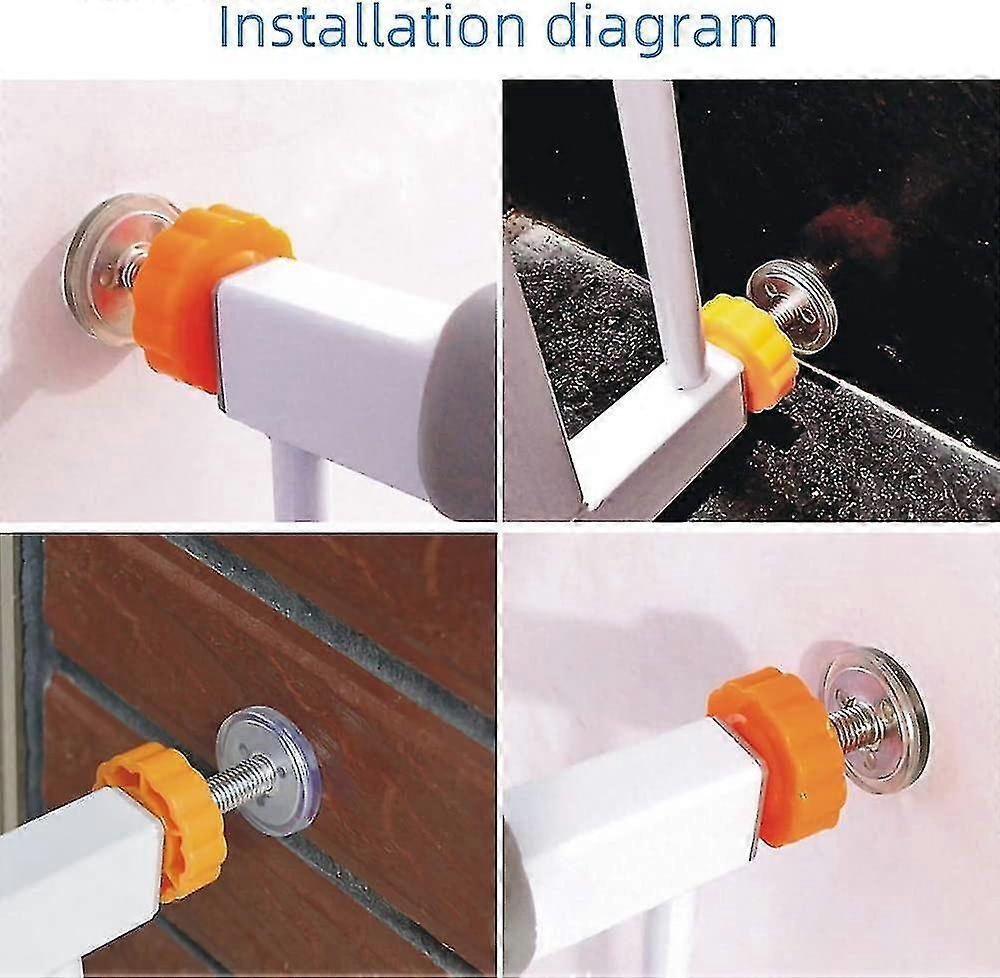 Installation diagram