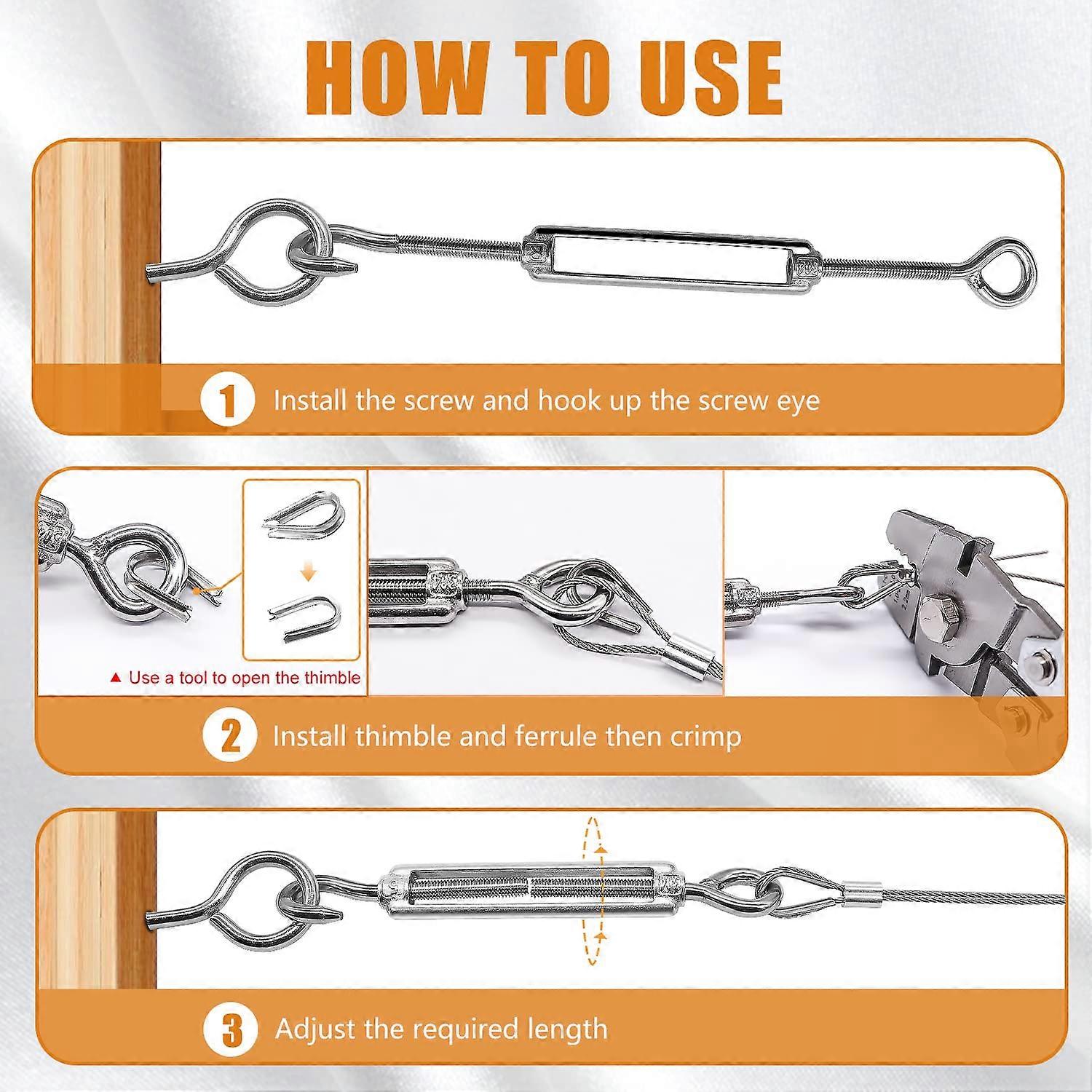 HOW TO USE

1 Install the screw and hook up the screw eye

▲ Use a tool to open the thimble

2 Install thimble and ferrule then crimp

3 Adjust the required length