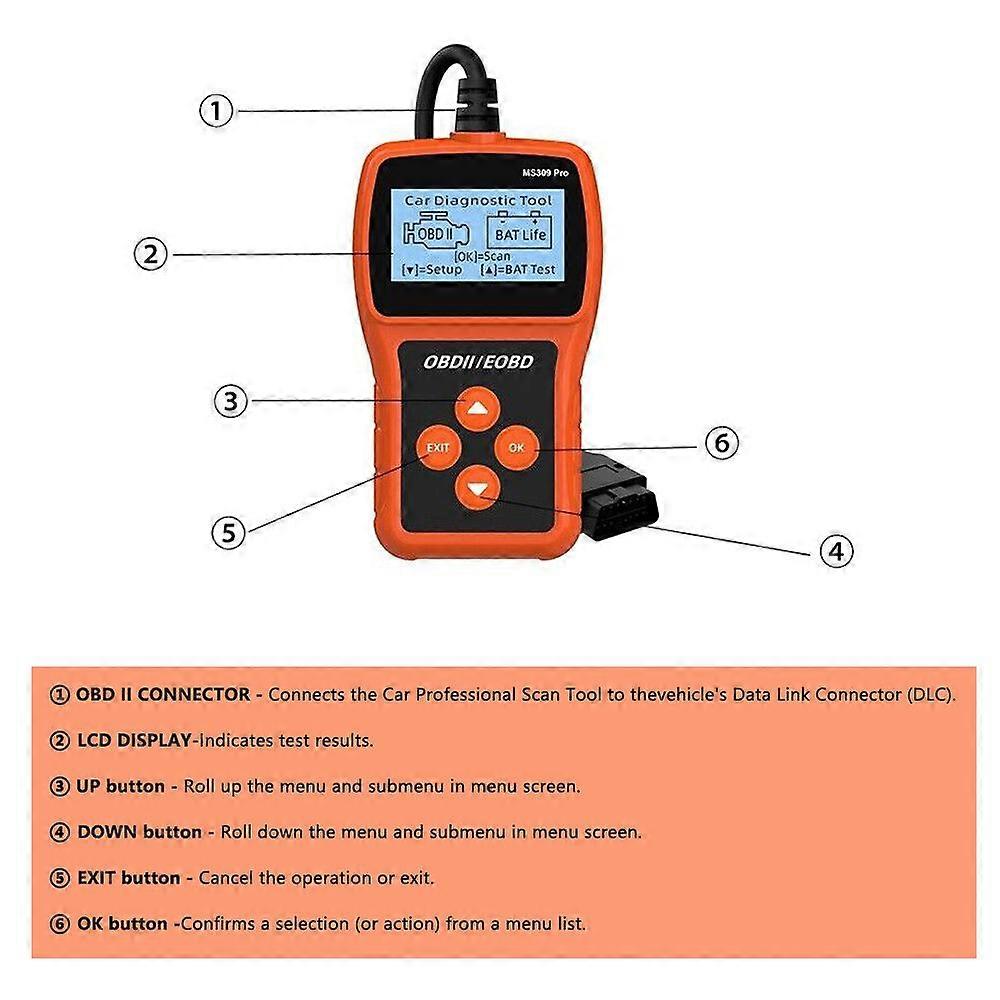 ①

MS309 Pro

Car Diagnostic Tool
OBD II
BAT Life
[OK]=Scan
[▼]=Setup [▲]=BAT Test

②

OBDII/EOBD

③

EXIT

OK

⑥

⑤

④

① OBD II CONNECTOR - Connects the Car Professional Scan Tool to thevehicle's Data Link Connector (DLC).

② LCD DISPLAY-Indicates test results.

③ UP button - Roll up the menu and submenu in menu screen.

④ DOWN button - Roll down the menu and submenu in menu screen.

⑤ EXIT button - Cancel the operation or exit.

⑥ OK button -Confirms a selection (or action) from a menu list.