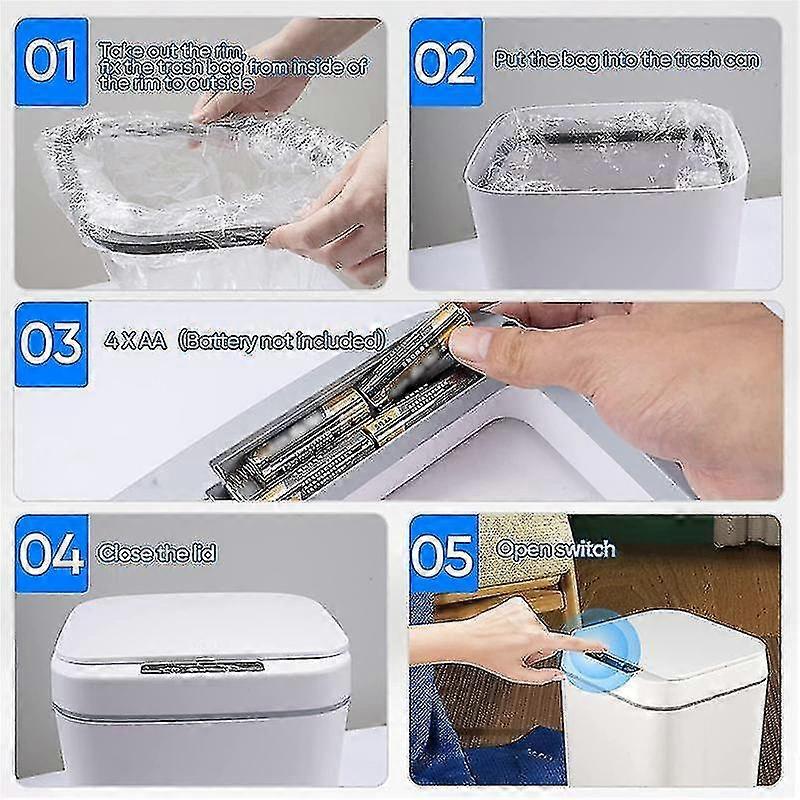 01
Take out the rim, fix the trash bag from inside of the rim to outside

02
Put the bag into the trash can

03
4 X AA (Battery not included)

04
Close the lid

05
Open switch