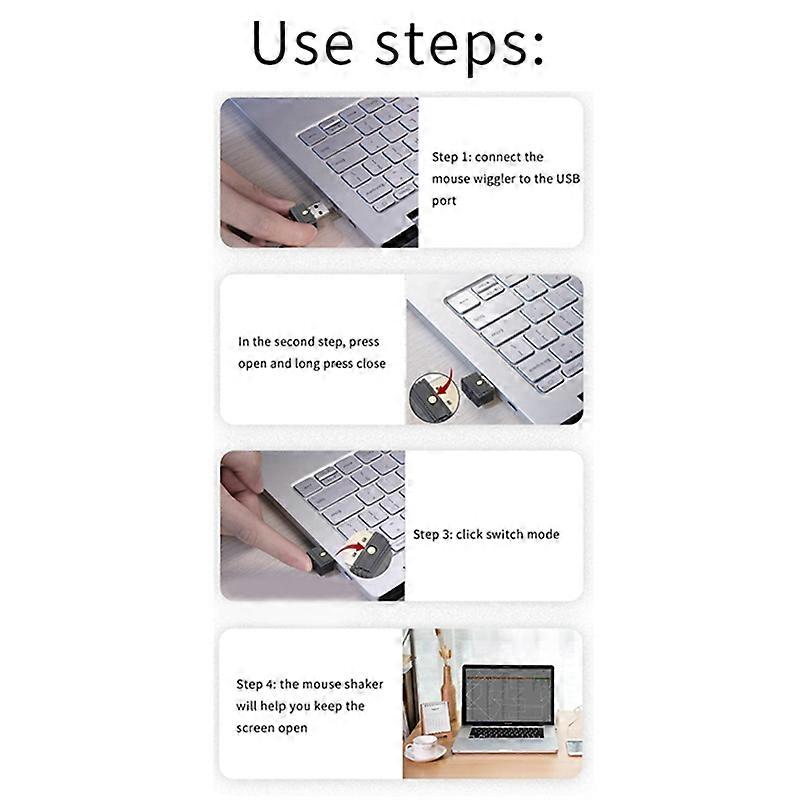 Use steps:

Step 1: connect the mouse wiggler to the USB port

In the second step, press open and long press close

Step 3: click switch mode

Step 4: the mouse shaker will help you keep the screen open