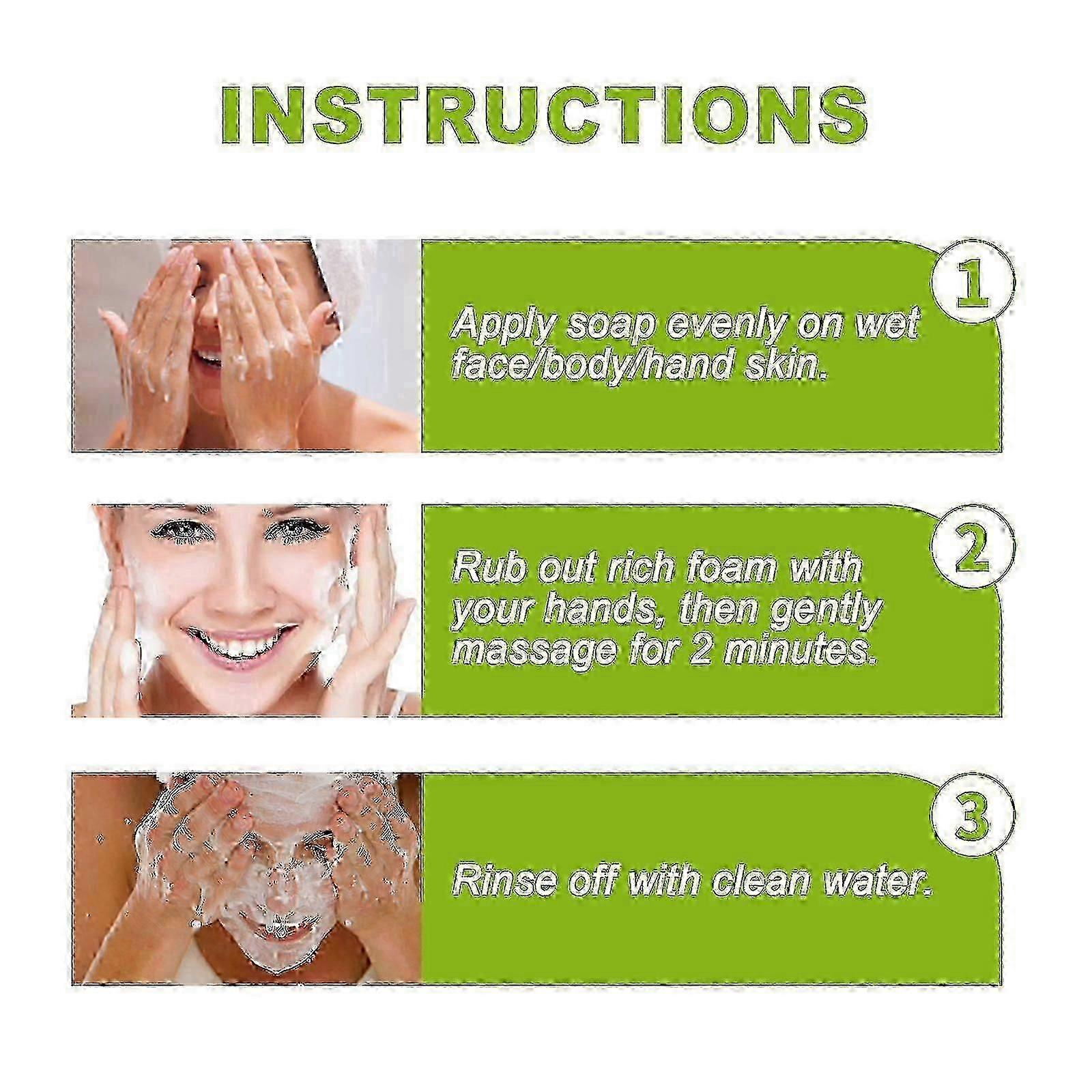 INSTRUCTIONS

1

Apply soap evenly on wet face/body/hand skin.

2

Rub out rich foam with your hands, then gently massage for 2 minutes.

3

Rinse off with clean water.