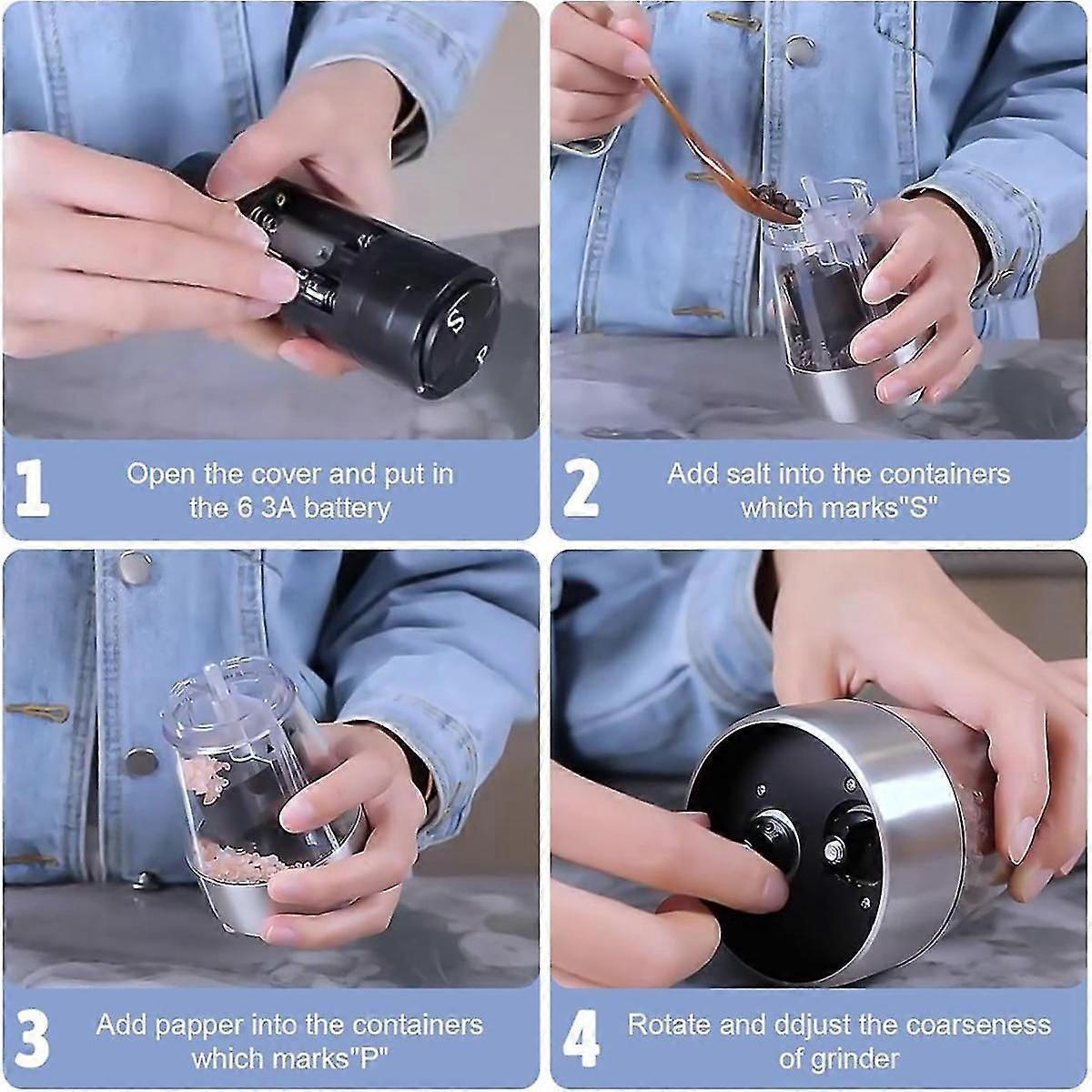 S
P

1 Open the cover and put in the 6 3A battery

2 Add salt into the containers which marks"S"

3 Add papper into the containers which marks"P"

4 Rotate and ddjust the coarseness of grinder