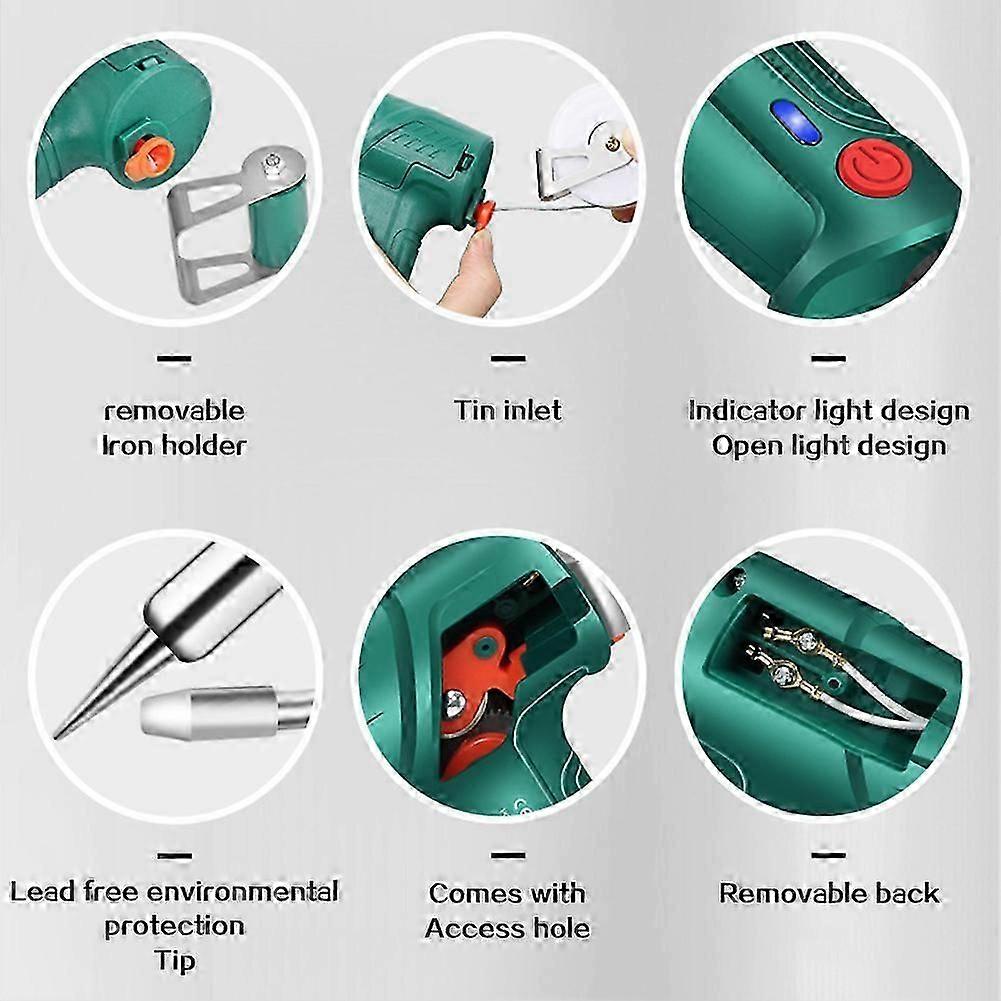 removable
Iron holder

Tin inlet

Indicator light design
Open light design

Lead free environmental protection Tip

Comes with Access hole

Removable back