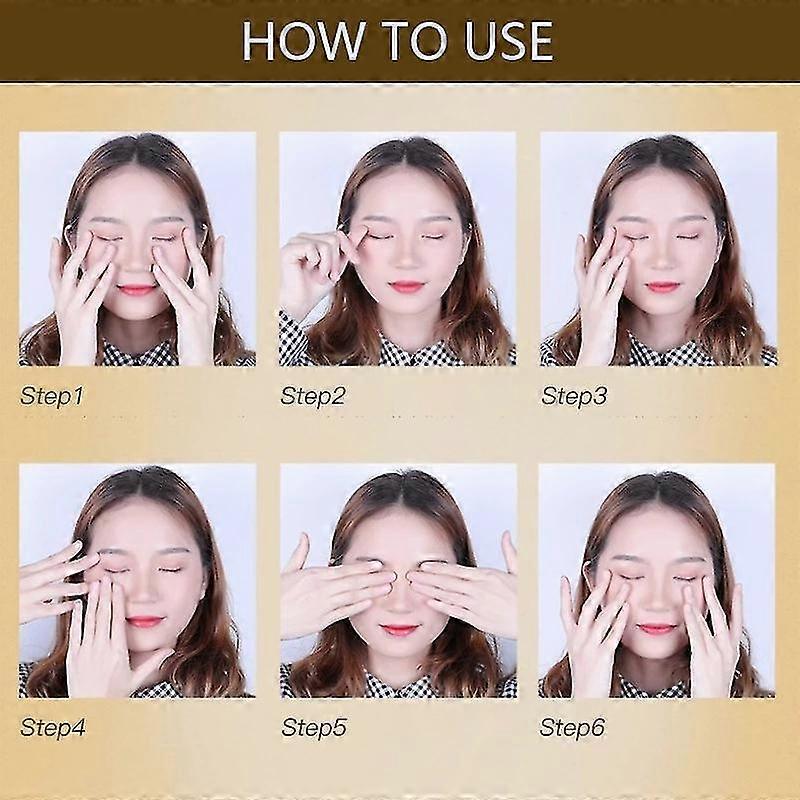 HOW TO USE

Step1

Step2

Step3

Step4

Step5

Step6