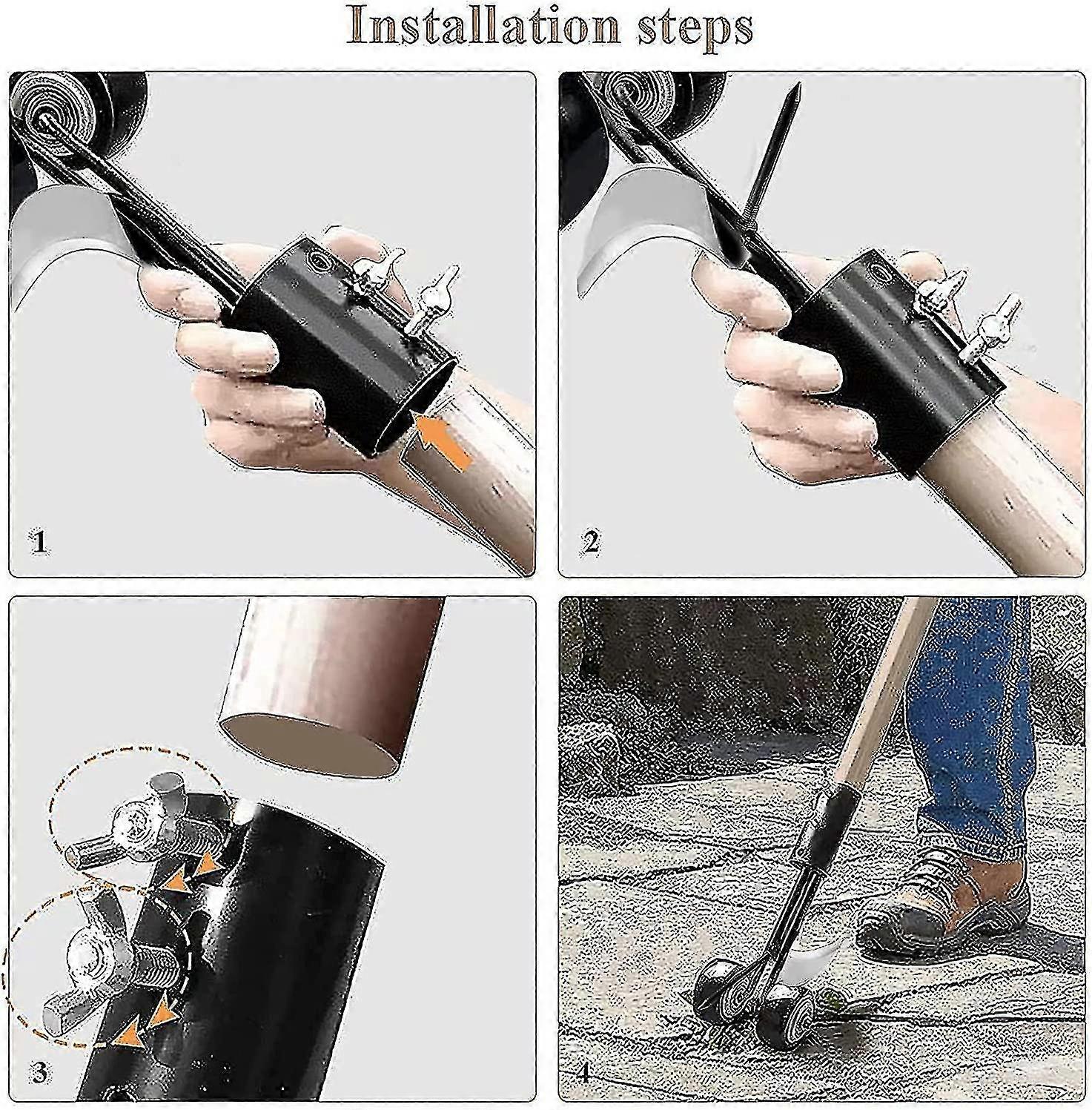 Installation steps

1

2

3

4