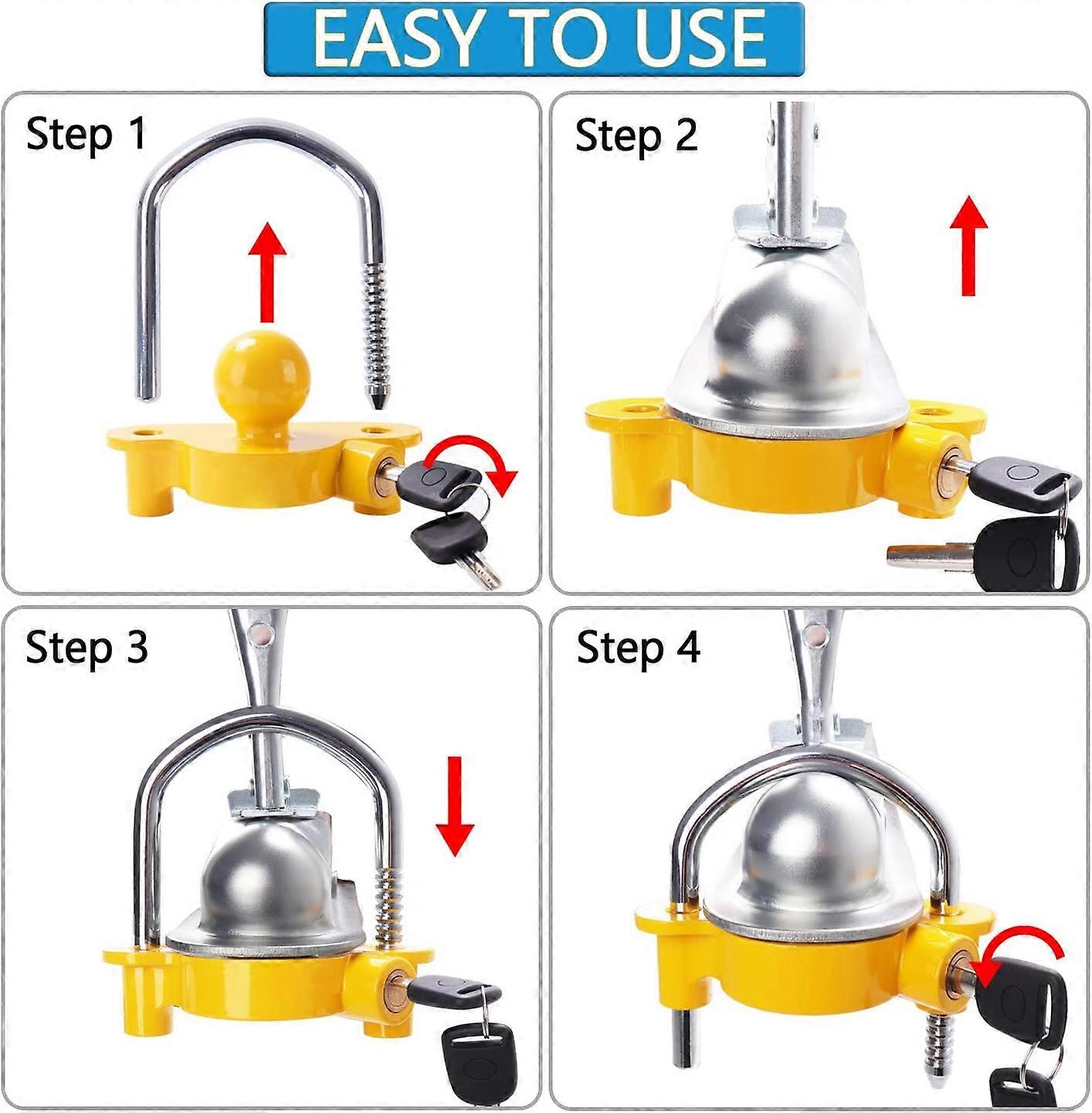 EASY TO USE

Step 1

Step 2

Step 3

Step 4