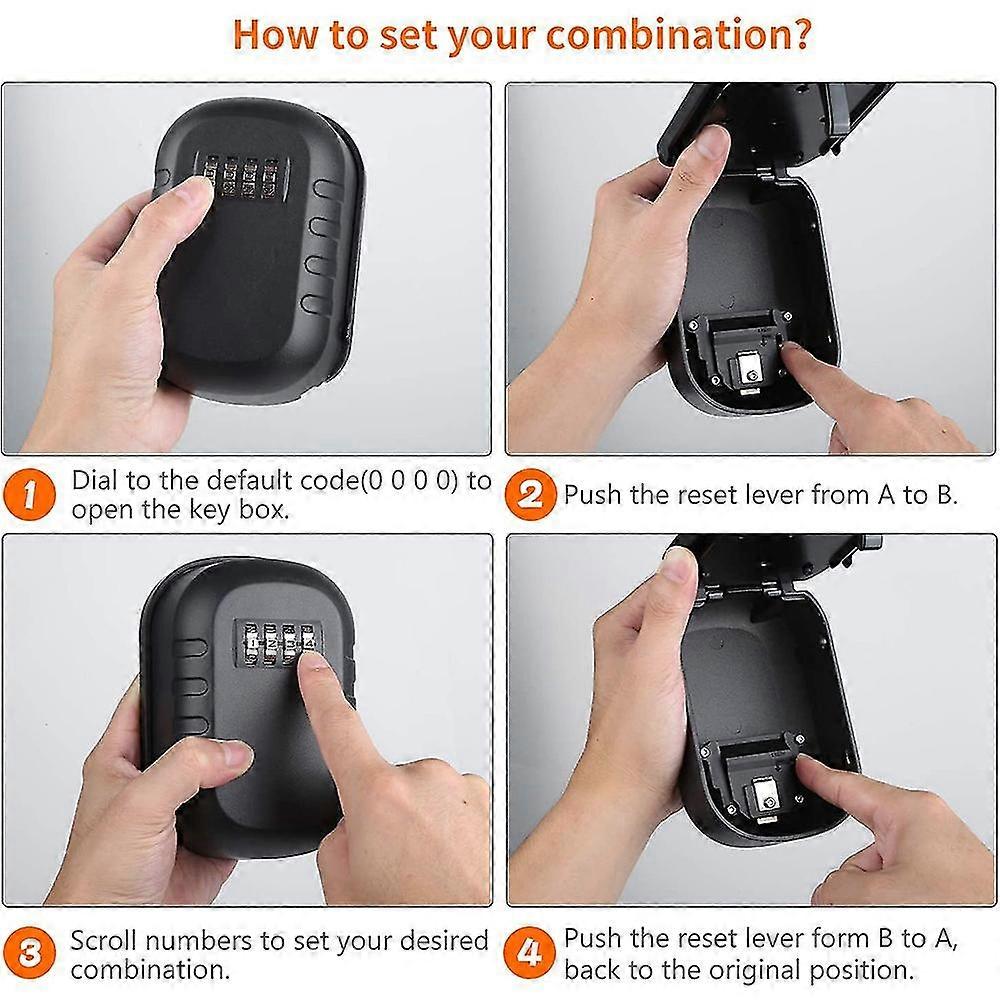 How to set your combination?

1 Dial to the default code(0 0 0 0) to open the key box.

2 Push the reset lever from A to B.

3 Scroll numbers to set your desired combination.

4 Push the reset lever form B to A, back to the original position.