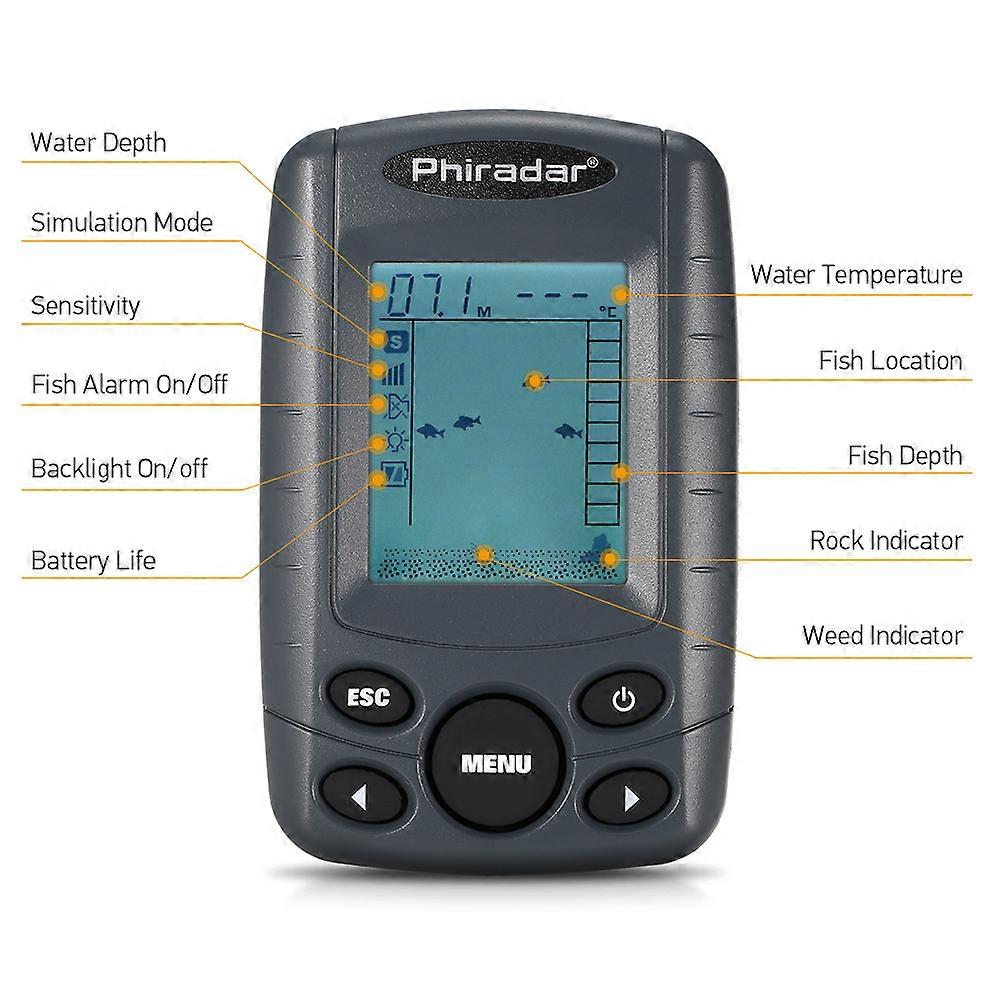 Water Depth

Simulation Mode

Sensitivity

Fish Alarm On/Off

Backlight On/off

Battery Life

Phiradar®

07.1 M --- °C

S

Water Temperature

Fish Location

Fish Depth

Rock Indicator

Weed Indicator

ESC

MENU