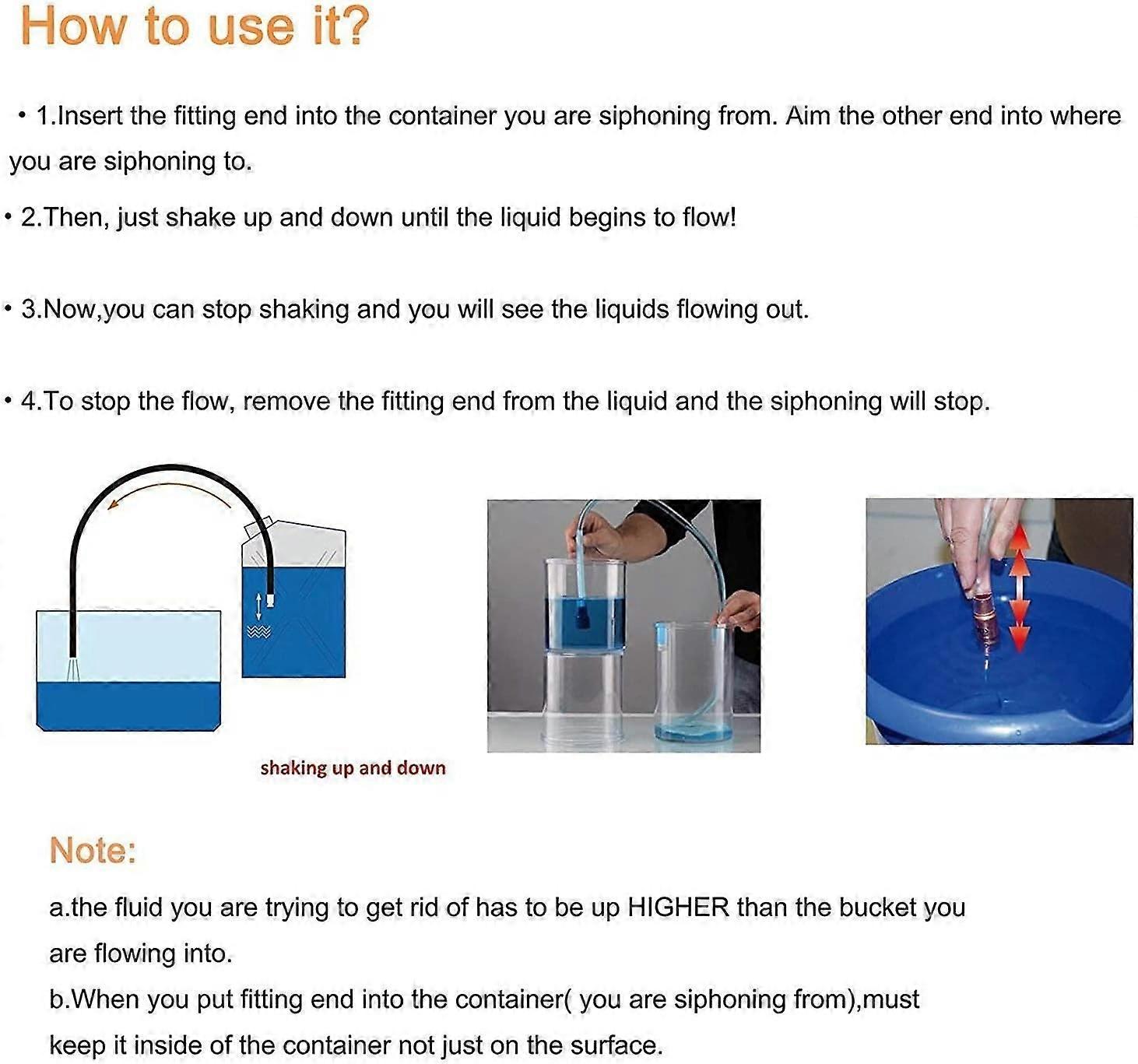 How to use it?

• 1.Insert the fitting end into the container you are siphoning from. Aim the other end into where you are siphoning to.

• 2.Then, just shake up and down until the liquid begins to flow!

• 3.Now,you can stop shaking and you will see the liquids flowing out.

• 4.To stop the flow, remove the fitting end from the liquid and the siphoning will stop.

shaking up and down

Note:

a.the fluid you are trying to get rid of has to be up HIGHER than the bucket you are flowing into.

b.When you put fitting end into the container( you are siphoning from),must keep it inside of the container not just on the surface.