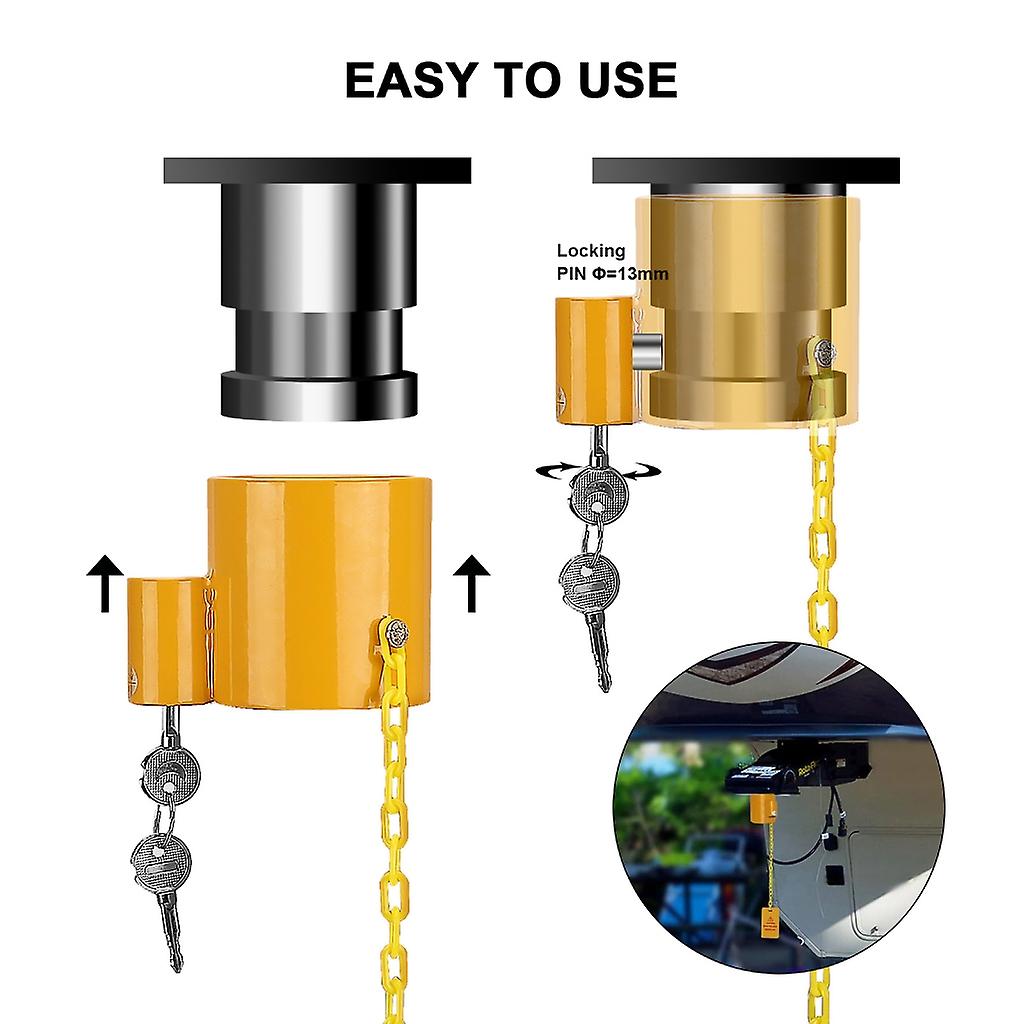 EASY TO USE

Locking
PIN Φ=13mm