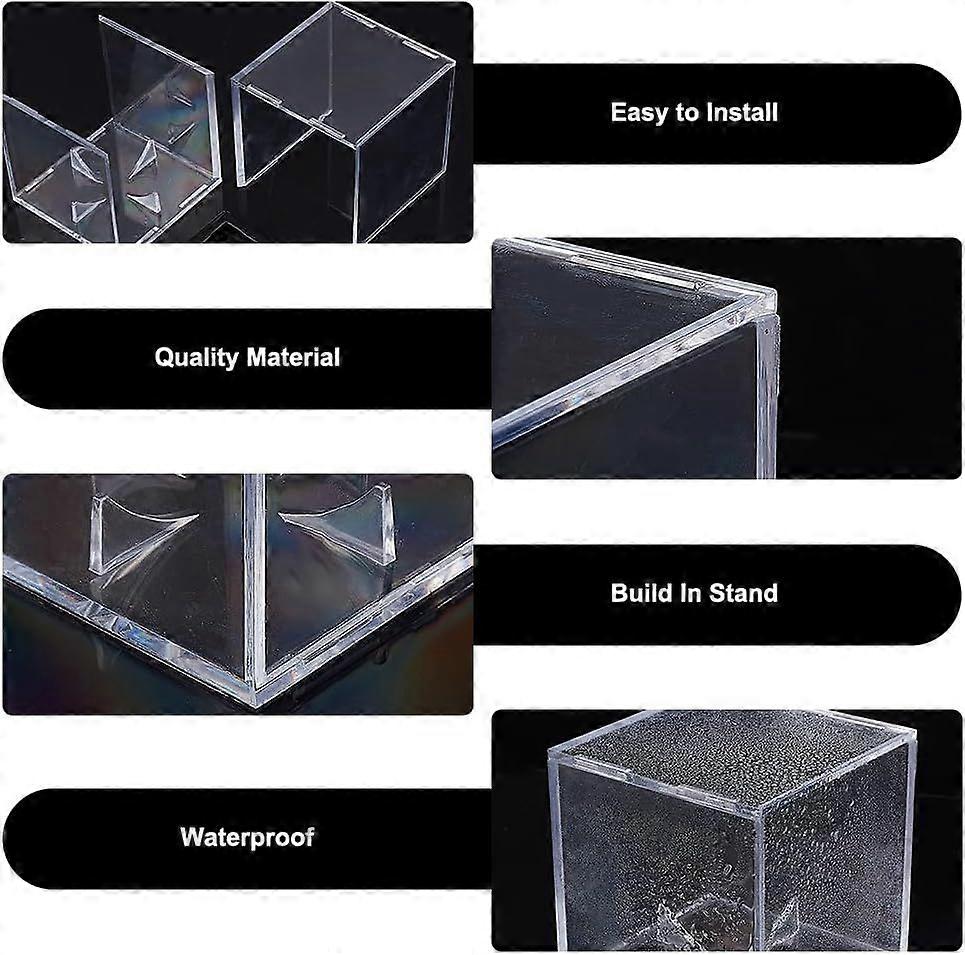 Easy to Install

Quality Material

Build In Stand

Waterproof