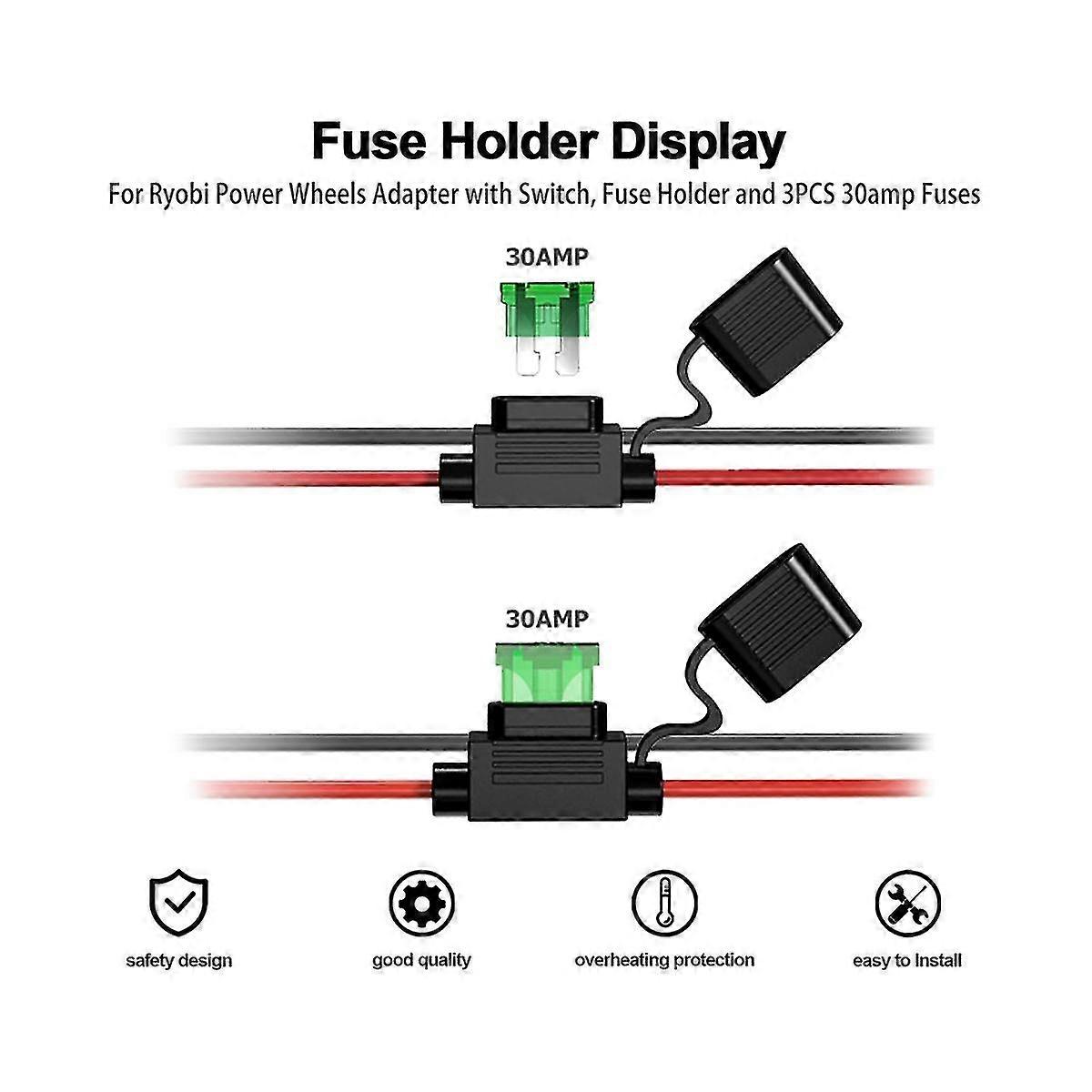 Fuse Holder Display

For Ryobi Power Wheels Adapter with Switch, Fuse Holder and 3PCS 30amp Fuses

30AMP

30AMP

safety design

good quality

overheating protection

easy to Install