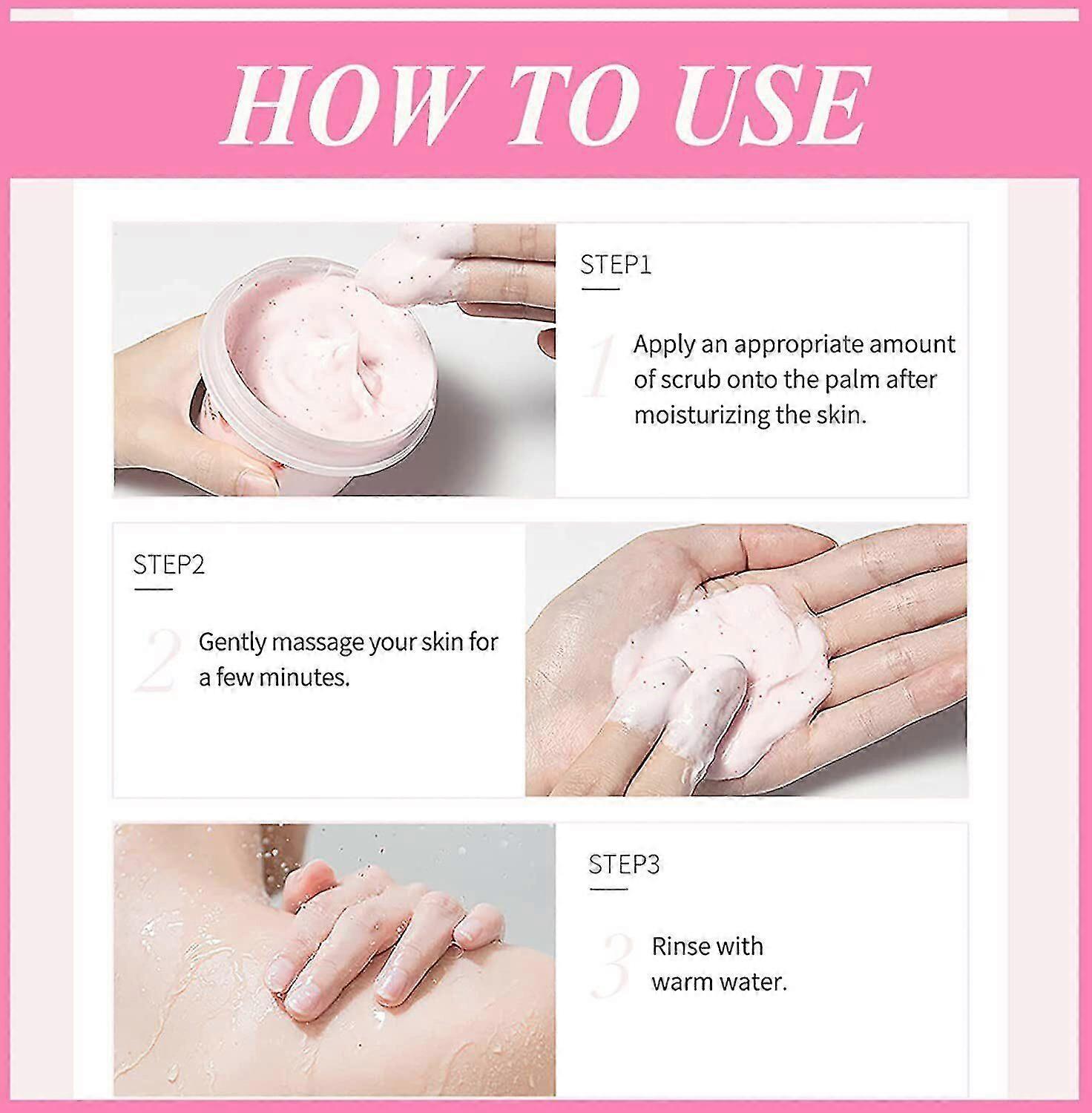 HOW TO USE

STEP1

1 Apply an appropriate amount of scrub onto the palm after moisturizing the skin.

STEP2

2 Gently massage your skin for a few minutes.

STEP3

3 Rinse with warm water.